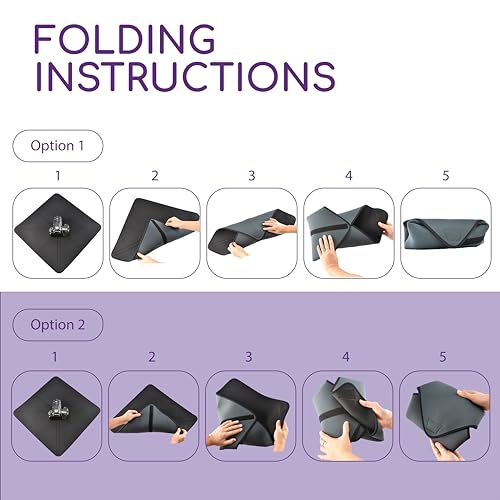 FOLDING INSTRUCTIONS

Option 1

1

2

3

4

5

Option 2

1

2

3

4

5