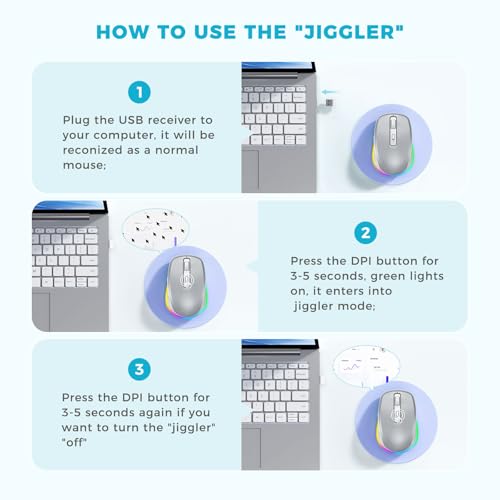 HOW TO USE THE "JIGGLER"

1

Plug the USB receiver to your computer, it will be reconized as a normal mouse;

2

Press the DPI button for 3-5 seconds, green lights on, it enters into jiggler mode;

3

Press the DPI button for 3-5 seconds again if you want to turn the "jiggler" "off"