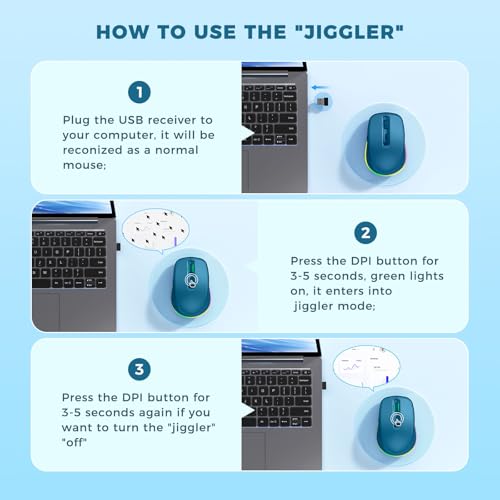 HOW TO USE THE "JIGGLER"

1

Plug the USB receiver to your computer, it will be reconized as a normal mouse;

2

Press the DPI button for 3-5 seconds, green lights on, it enters into jiggler mode;

3

Press the DPI button for 3-5 seconds again if you want to turn the "jiggler" "off"