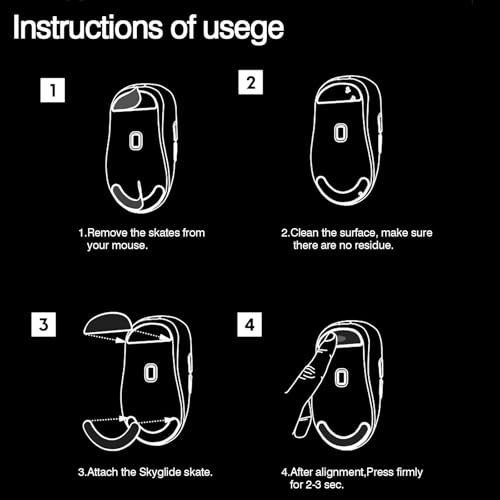 Instructions of usege

1

1.Remove the skates from your mouse.

2

2.Clean the surface, make sure there are no residue.

3

3.Attach the Skyglide skate.

4

4.After alignment,Press firmly for 2-3 sec.