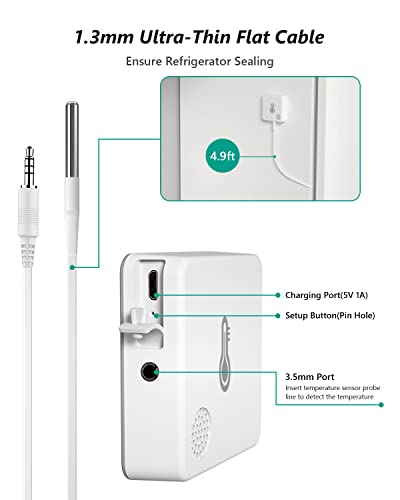 1.3mm Ultra-Thin Flat Cable

Ensure Refrigerator Sealing

4.9ft

Charging Port(5V 1A)

Setup Button(Pin Hole)

3.5mm Port
Insert temperature sensor probe line to detect the temperature