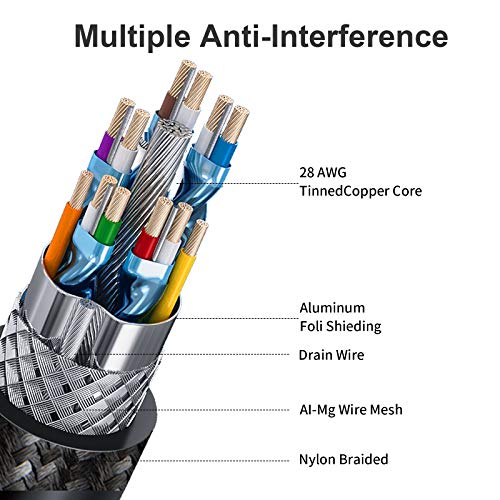 Multiple Anti-Interference

28 AWG
TinnedCopper Core

Aluminum
Foli Shieding

Drain Wire

Al-Mg Wire Mesh

Nylon Braided