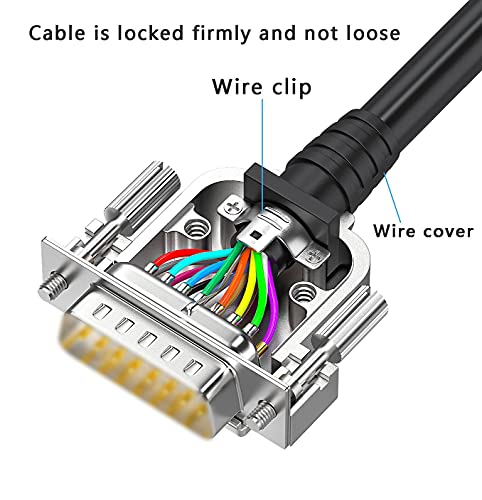 Cable is locked firmly and not loose

Wire clip

Wire cover