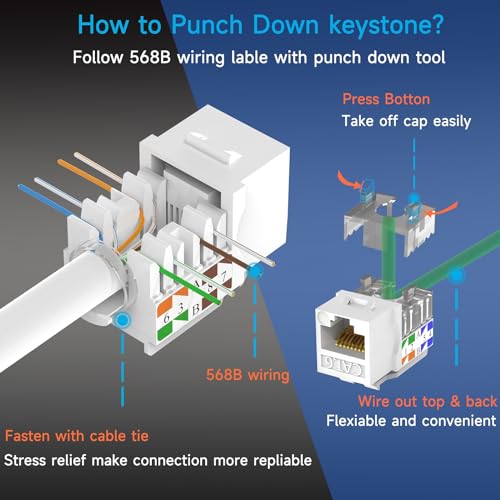 How to Punch Down keystone?
Follow 568B wiring lable with punch down tool

Press Botton
Take off cap easily

6 3 B 8 7

568B wiring

CAT.6

Wire out top & back
Flexiable and convenient

Fasten with cable tie
Stress relief make connection more repliable