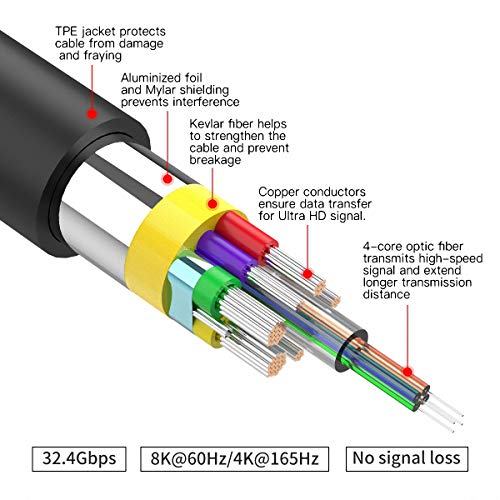 TPE jacket protects cable from damage and fraying

Aluminized foil and Mylar shielding prevents interference

Kevlar fiber helps to strengthen the cable and prevent breakage

Copper conductors ensure data transfer for Ultra HD signal.

4-core optic fiber transmits high-speed signal and extend longer transmission distance

32.4Gbps

8K@60Hz/4K@165Hz

No signal loss