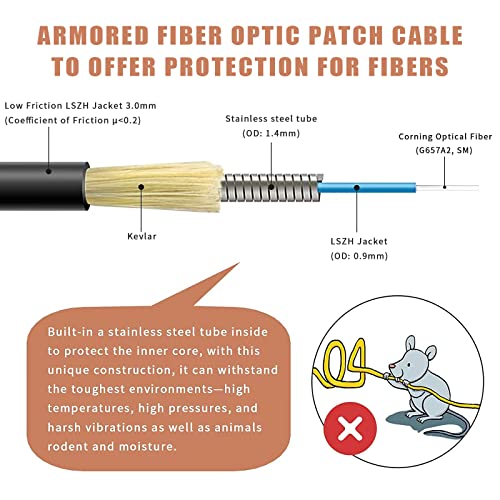 ARMORED FIBER OPTIC PATCH CABLE TO OFFER PROTECTION FOR FIBERS

Low Friction LSZH Jacket 3.0mm
(Coefficient of Friction μ<0.2)

Stainless steel tube
(OD: 1.4mm)

Corning Optical Fiber
(G657A2, SM)

Kevlar

LSZH Jacket
(OD: 0.9mm)

Built-in a stainless steel tube inside to protect the inner core, with this unique construction, it can withstand the toughest environments—high temperatures, high pressures, and harsh vibrations as well as animals rodent and moisture.