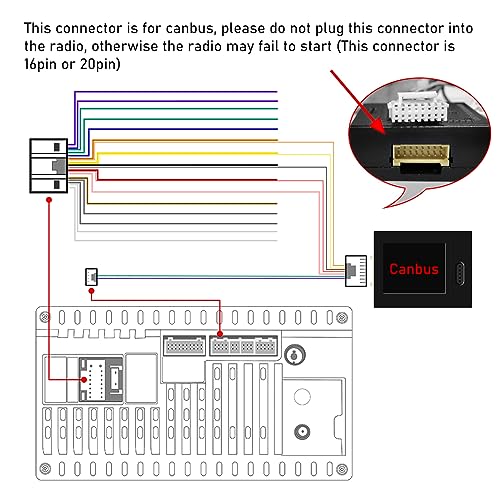 This connector is for canbus, please do not plug this connector into the radio, otherwise the radio may fail to start (This connector is 16pin or 20pin)

Canbus