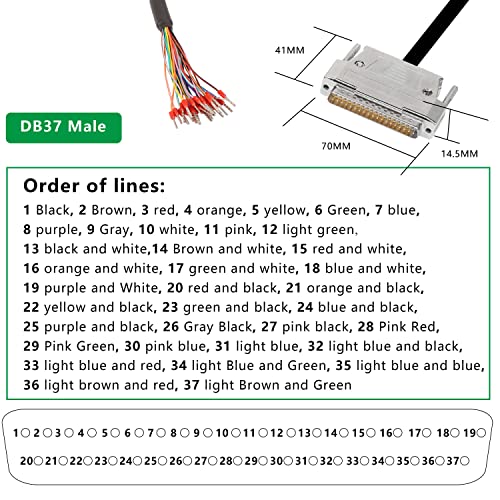 41MM

DB37 Male

70MM

14.5MM

Order of lines:

1 Black, 2 Brown, 3 red, 4 orange, 5 yellow, 6 Green, 7 blue, 8 purple, 9 Gray, 10 white, 11 pink, 12 light green, 13 black and white,14 Brown and white, 15 red and white, 16 orange and white, 17 green and white, 18 blue and white, 19 purple and White, 20 red and black, 21 orange and black, 22 yellow and black, 23 green and black, 24 blue and black, 25 purple and black, 26 Gray Black, 27 pink black, 28 Pink Red, 29 Pink Green, 30 pink blue, 31 light blue, 32 light blue and black, 33 light blue and red, 34 light Blue and Green, 35 light blue and blue, 36 light brown and red, 37 light Brown and Green

1 2 3 4 5 6 7 8 9 10 11 12 13 14 15 16 17 18 19

20 21 22 23 24 25 26 27 28 29 30 31 32 33 34 35 36 37