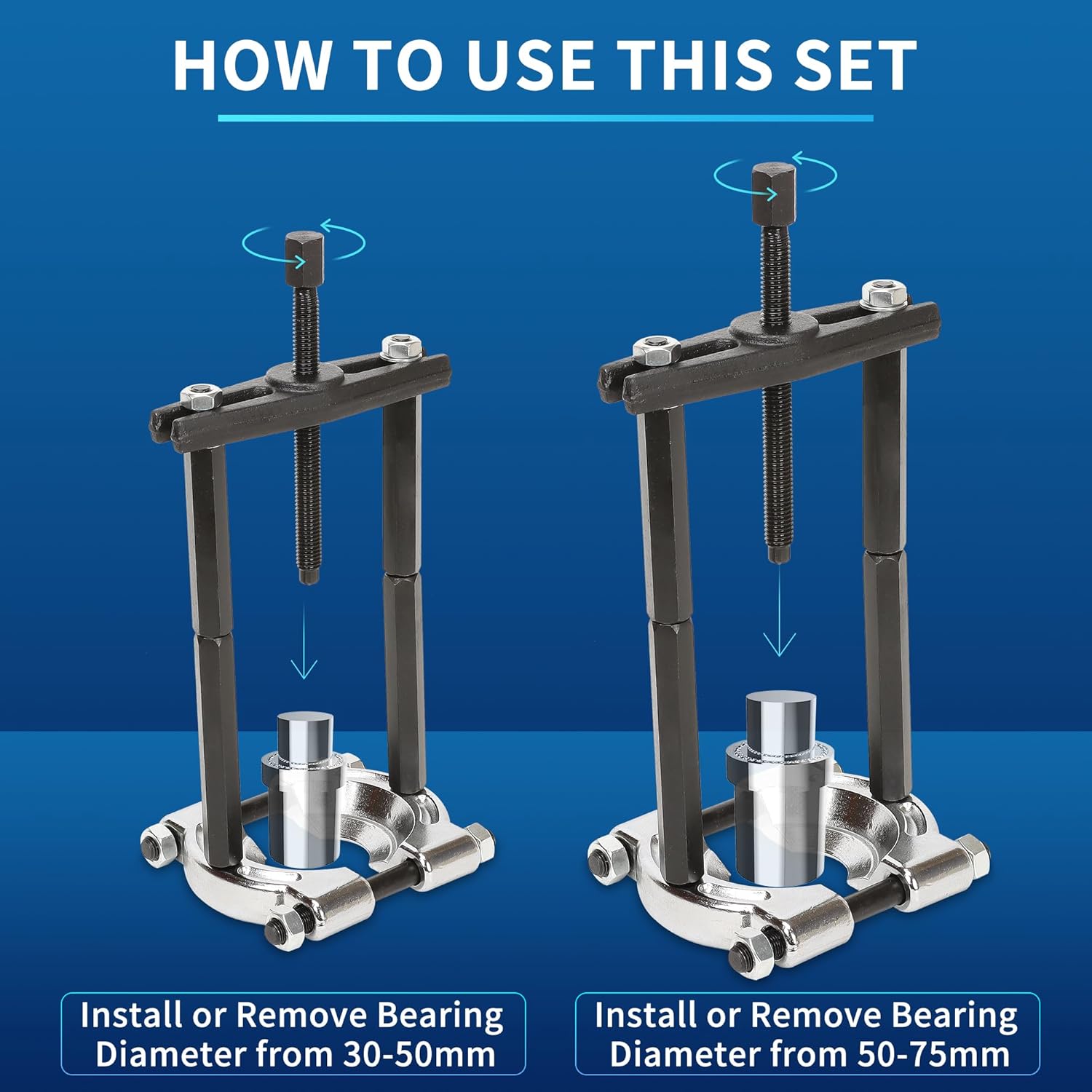 HOW TO USE THIS SET

Install or Remove Bearing Diameter from 30-50mm

Install or Remove Bearing Diameter from 50-75mm