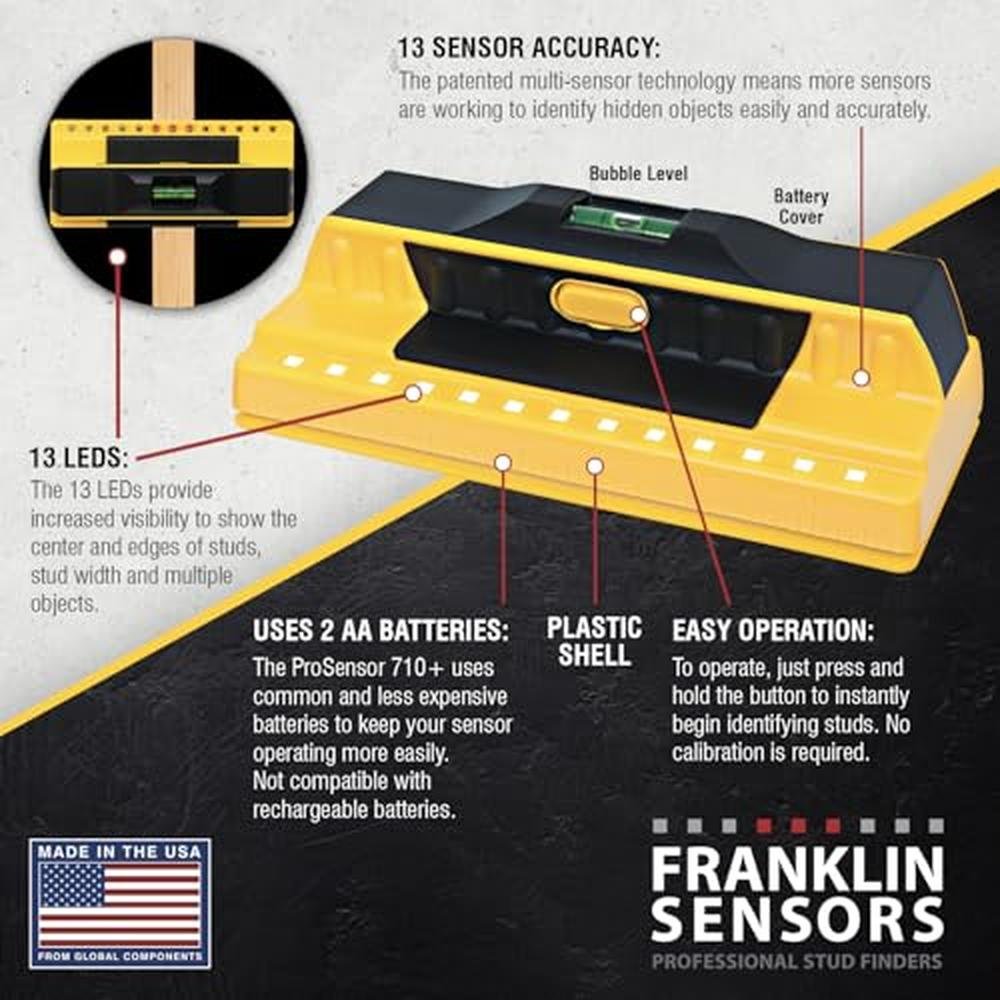 13 SENSOR ACCURACY:
The patented multi-sensor technology means more sensors are working to identify hidden objects easily and accurately.

Bubble Level

Battery Cover

13 LEDS:
The 13 LEDs provide increased visibility to show the center and edges of studs, stud width and multiple objects.

USES 2 AA BATTERIES:
The ProSensor 710+ uses common and less expensive batteries to keep your sensor operating more easily. Not compatible with rechargeable batteries.

PLASTIC SHELL

EASY OPERATION:
To operate, just press and hold the button to instantly begin identifying studs. No calibration is required.

MADE IN THE USA
FROM GLOBAL COMPONENTS

FRANKLIN SENSORS
PROFESSIONAL STUD FINDERS