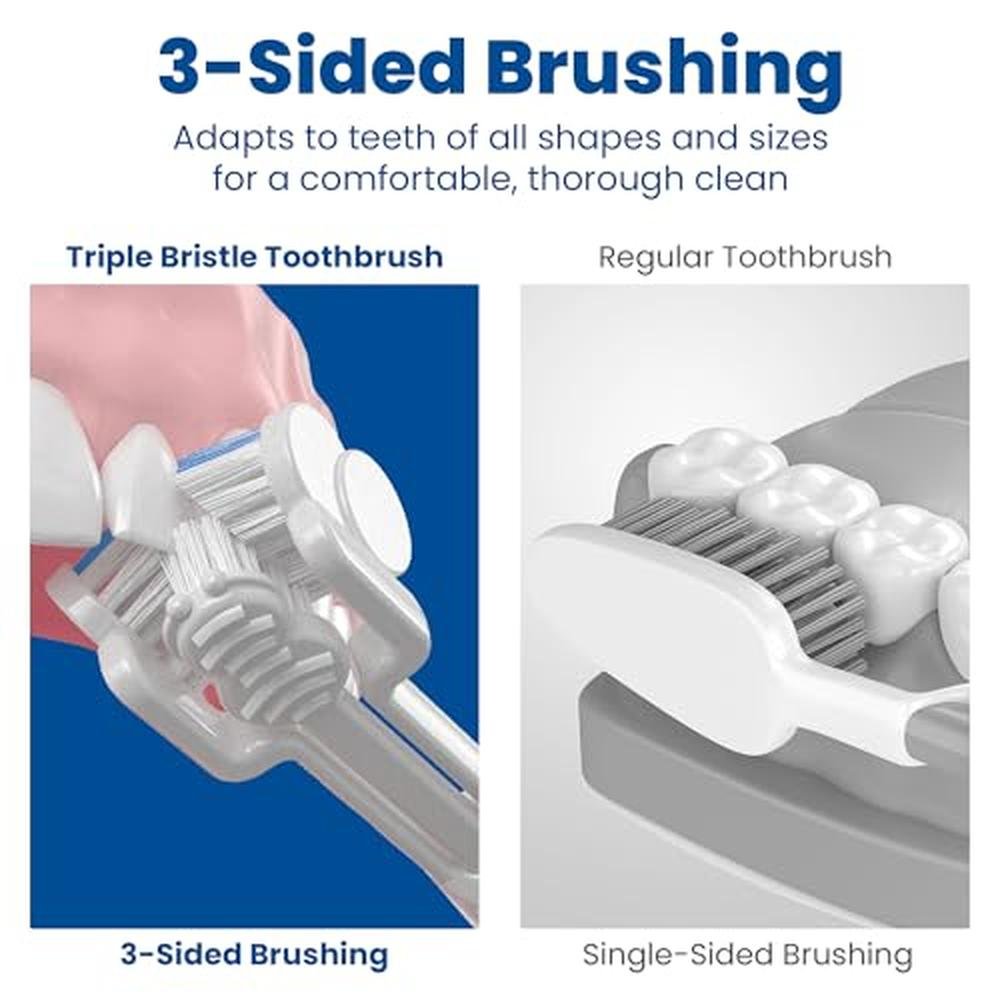 3-Sided Brushing

Adapts to teeth of all shapes and sizes for a comfortable, thorough clean

Triple Bristle Toothbrush

3-Sided Brushing

Regular Toothbrush

Single-Sided Brushing