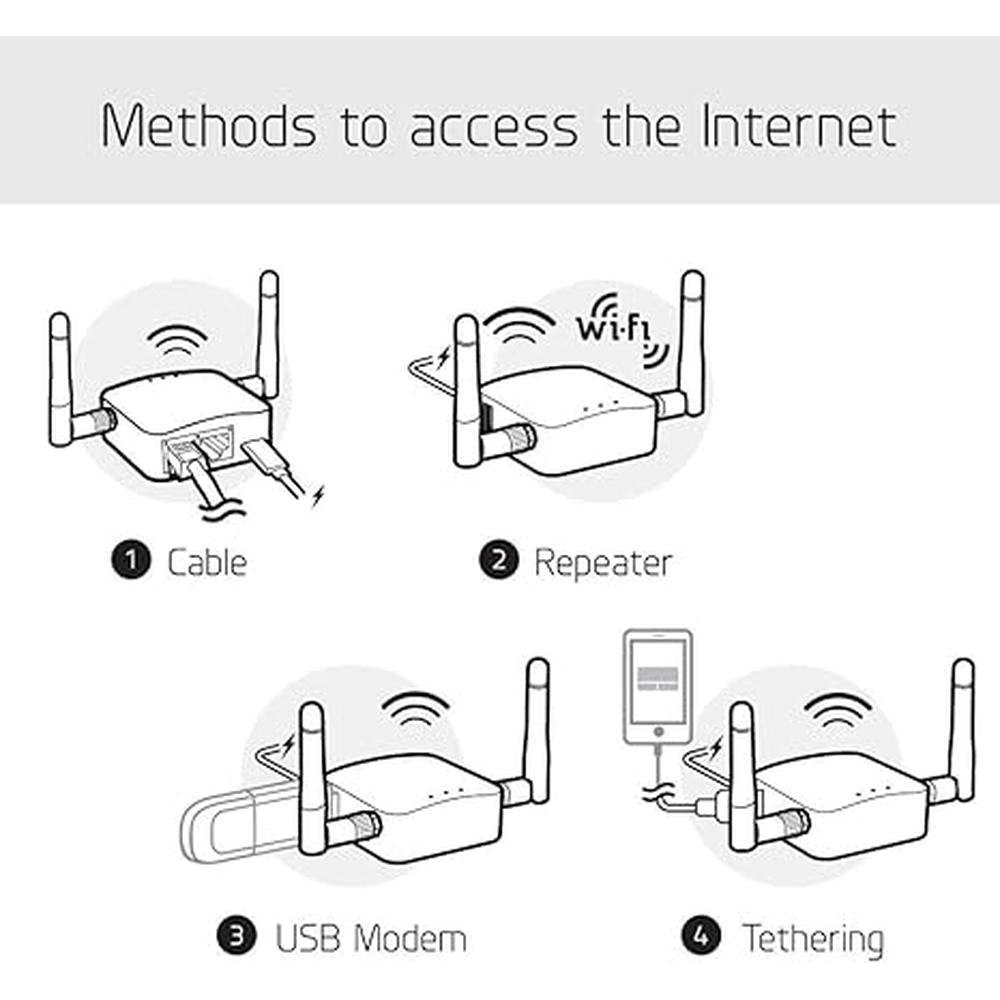 Methods to access the Internet

Wi-Fi

1 Cable

2 Repeater

3 USB Modem

4 Tethering