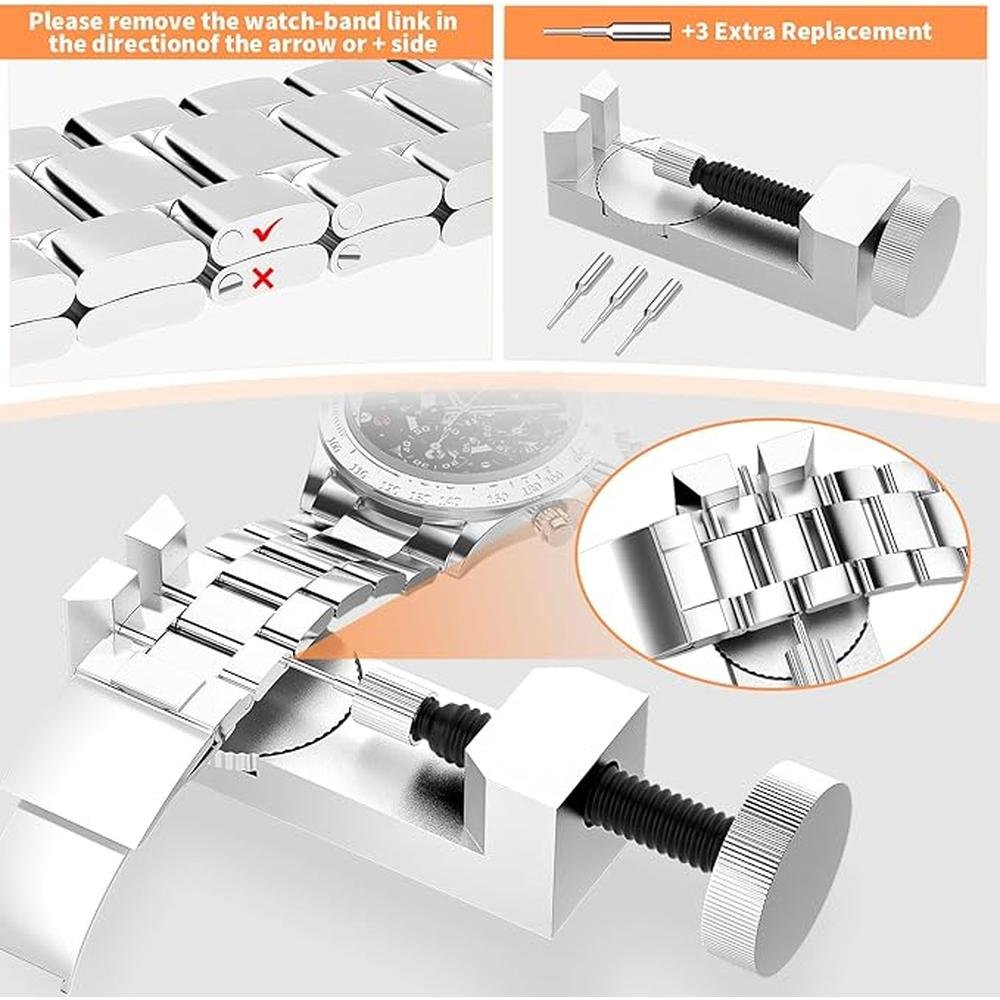 Please remove the watch-band link in the directionof the arrow or + side

+3 Extra Replacement