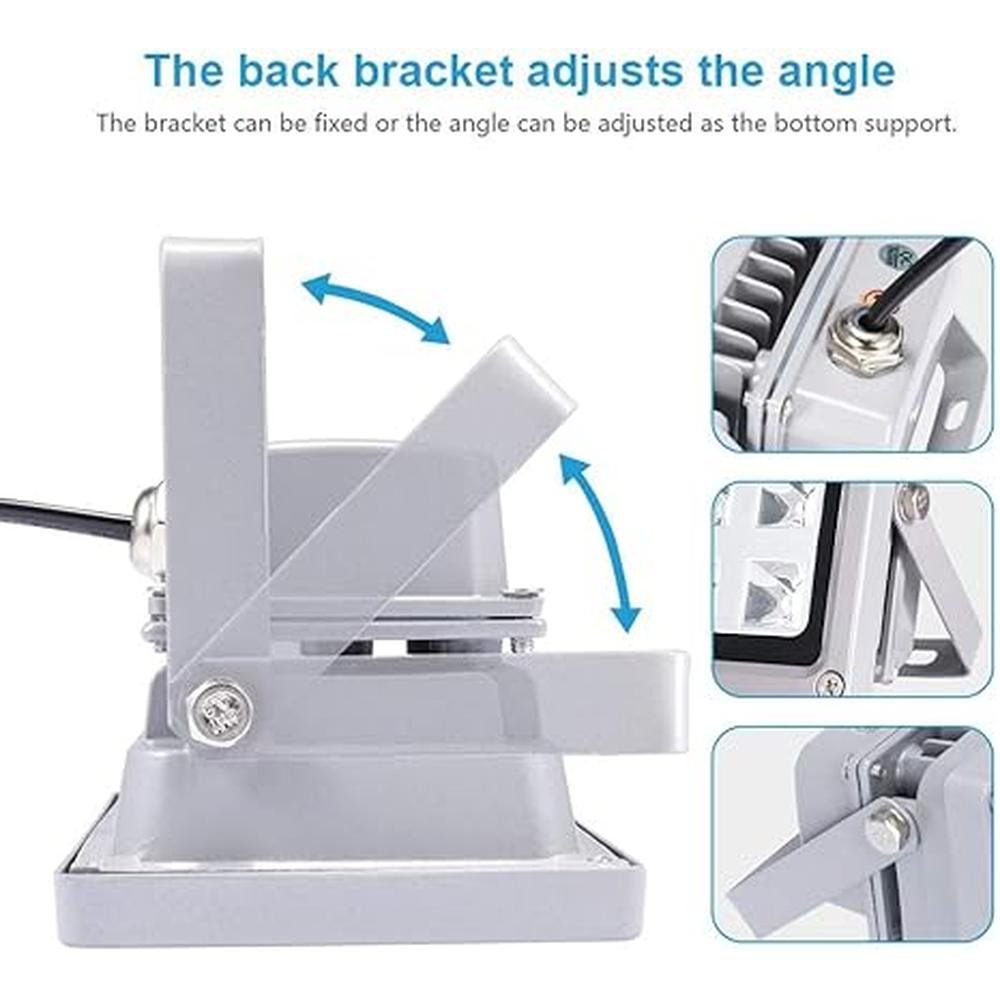 The back bracket adjusts the angle

The bracket can be fixed or the angle can be adjusted as the bottom support.