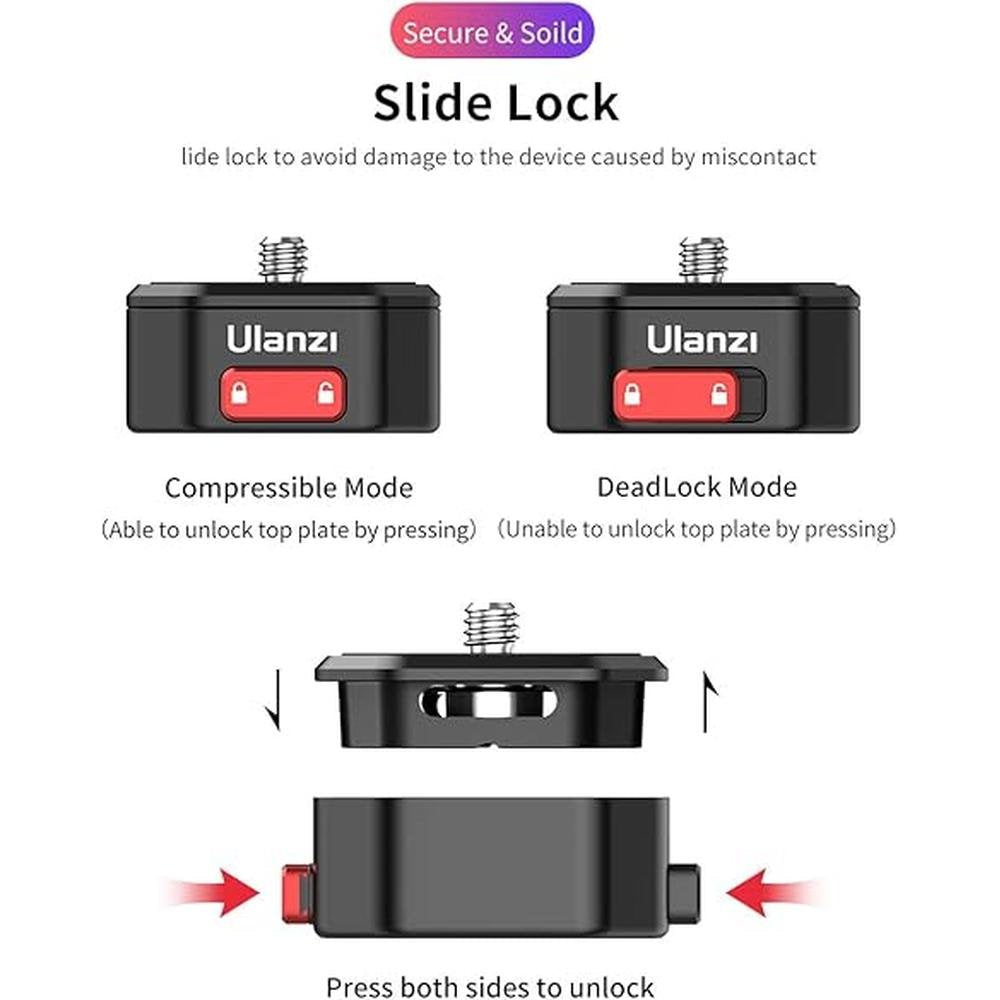 Secure & Soild

Slide Lock

lide lock to avoid damage to the device caused by miscontact

Ulanzi

Ulanzi

Compressible Mode
(Able to unlock top plate by pressing)

DeadLock Mode
(Unable to unlock top plate by pressing)

Press both sides to unlock