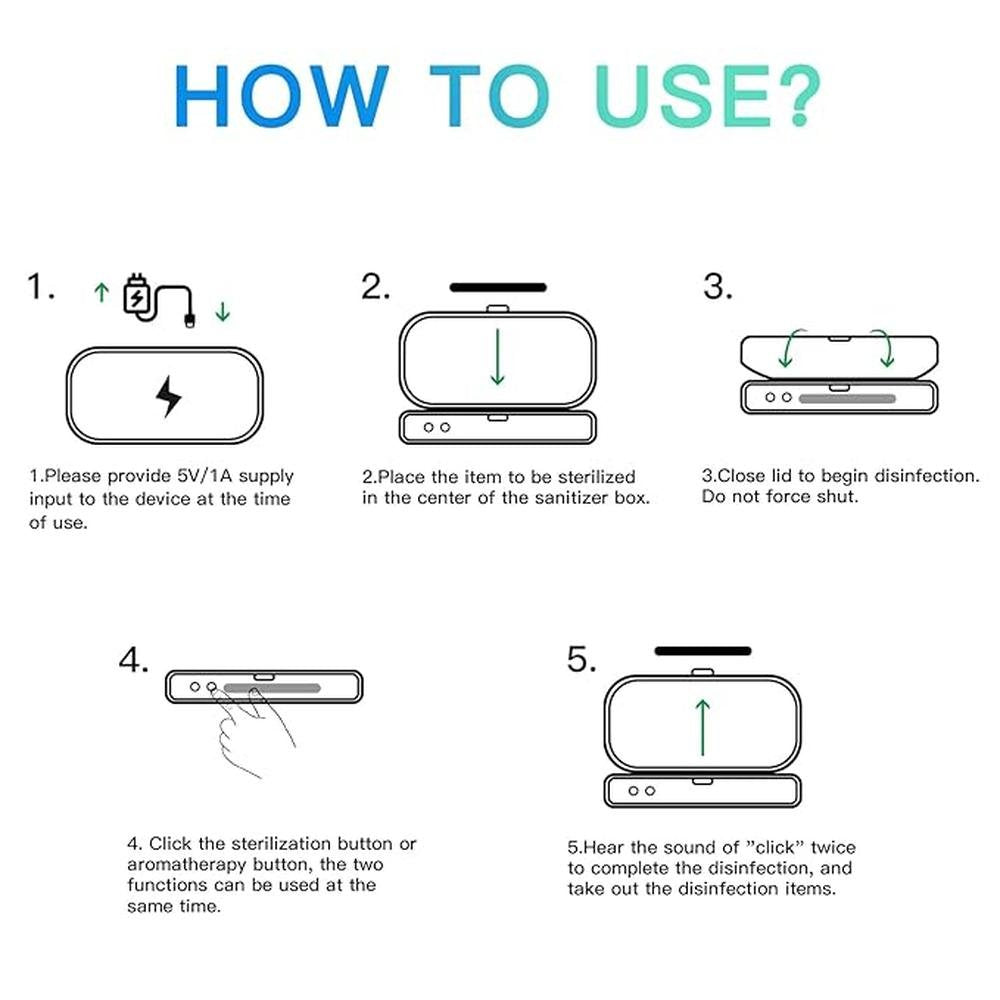 HOW TO USE?

1.

1.Please provide 5V/1A supply input to the device at the time of use.

2.

2.Place the item to be sterilized in the center of the sanitizer box.

3.

3.Close lid to begin disinfection. Do not force shut.

4.

4. Click the sterilization button or aromatherapy button, the two functions can be used at the same time.

5.

5.Hear the sound of "click" twice to complete the disinfection, and take out the disinfection items.