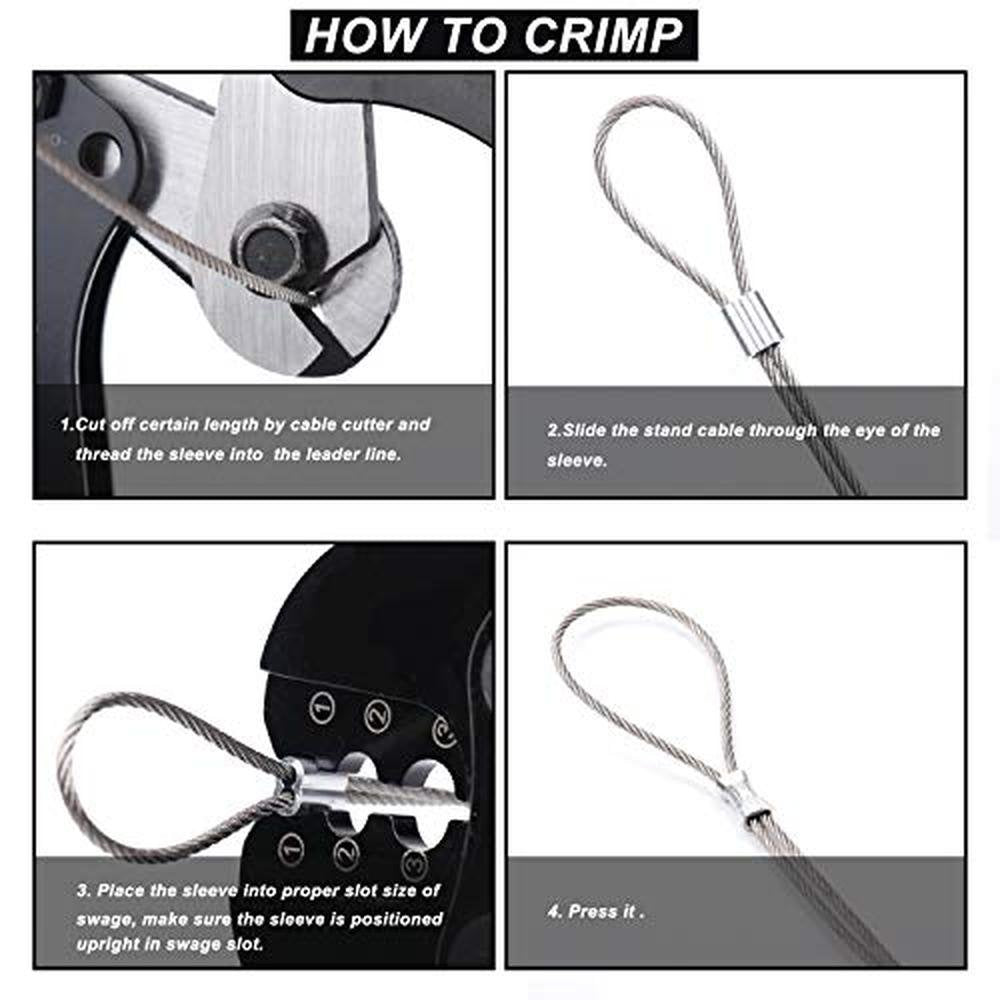 HOW TO CRIMP

1.Cut off certain length by cable cutter and thread the sleeve into the leader line.

2.Slide the stand cable through the eye of the sleeve.

①
②
③
①
②
③

3. Place the sleeve into proper slot size of swage, make sure the sleeve is positioned upright in swage slot.

4. Press it .