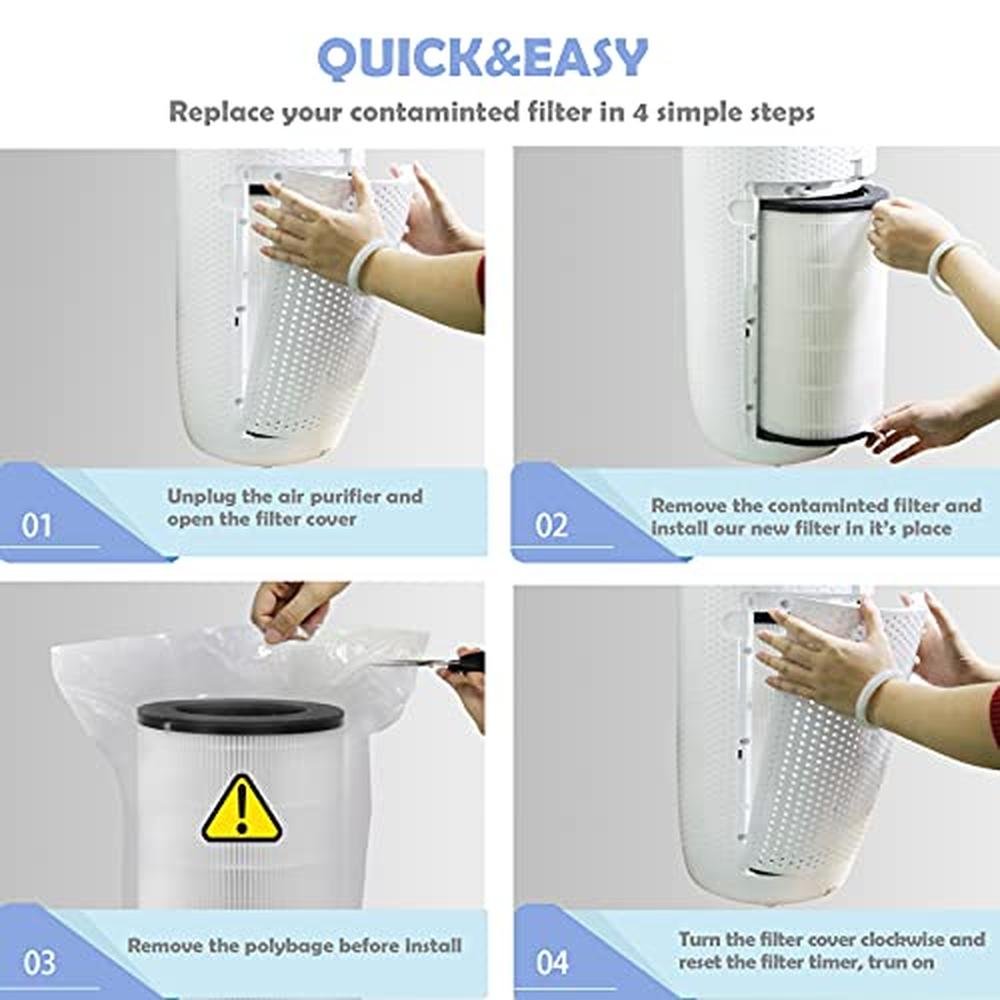 QUICK&EASY

Replace your contaminted filter in 4 simple steps

01

Unplug the air purifier and open the filter cover

02

Remove the contaminted filter and install our new filter in it's place

03

Remove the polybage before install

04

Turn the filter cover clockwise and reset the filter timer, trun on