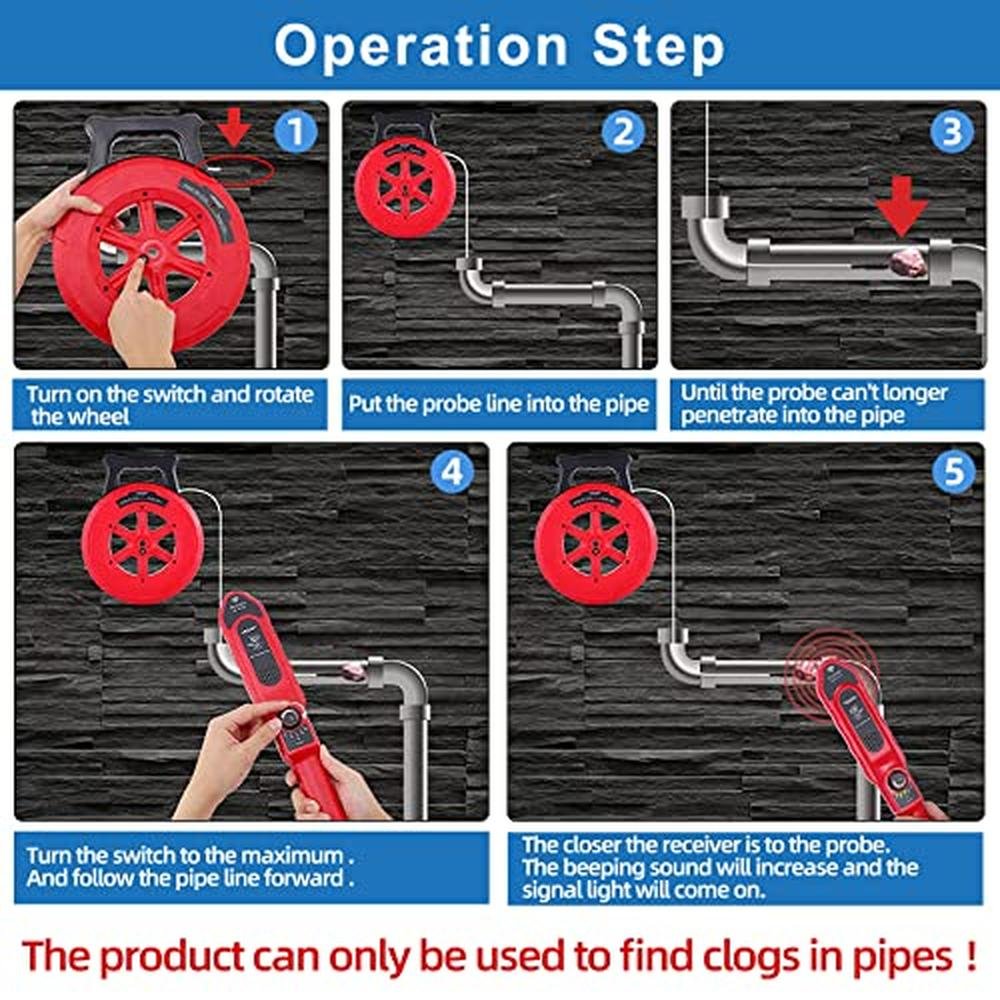 Operation Step

1

Turn on the switch and rotate the wheel

2

Put the probe line into the pipe

3

Until the probe can't longer penetrate into the pipe

4

Turn the switch to the maximum . And follow the pipe line forward .

5

The closer the receiver is to the probe. The beeping sound will increase and the signal light will come on.

The product can only be used to find clogs in pipes !