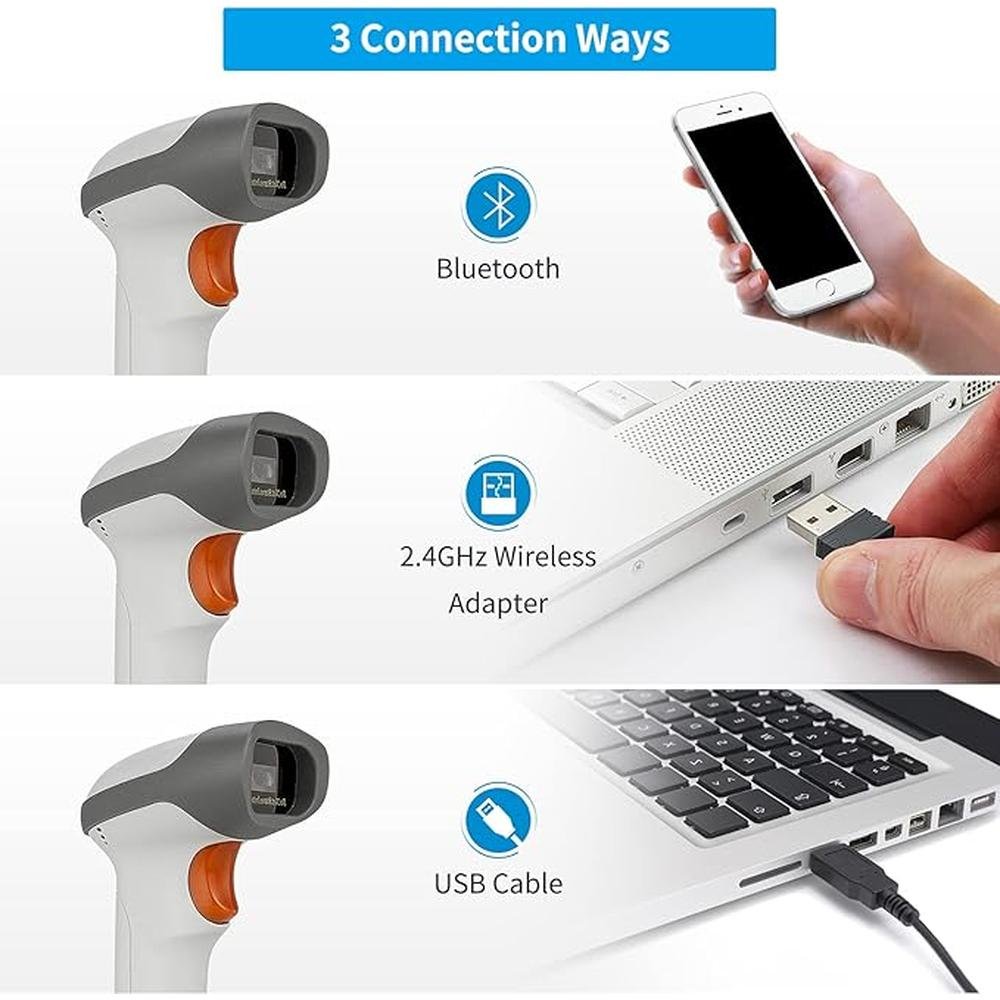 3 Connection Ways

Bluetooth

2.4GHz Wireless Adapter

USB Cable