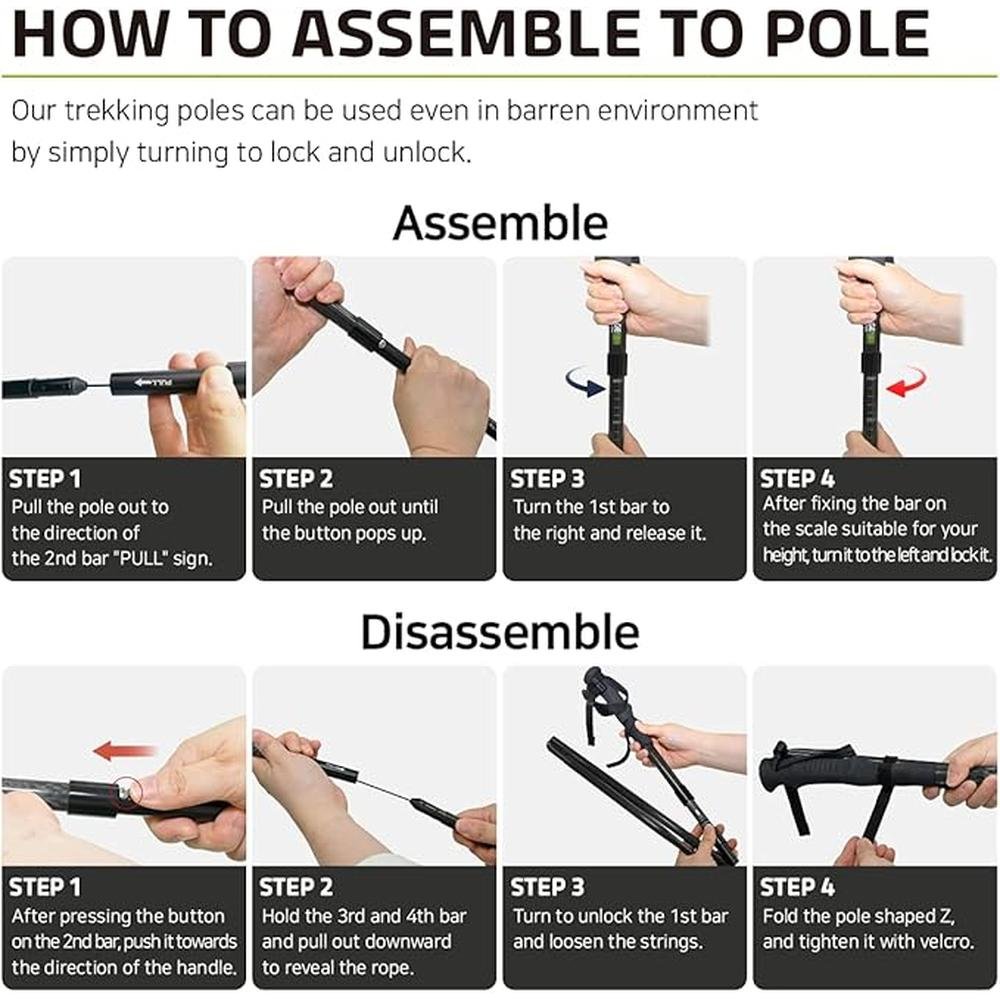 HOW TO ASSEMBLE TO POLE

Our trekking poles can be used even in barren environment by simply turning to lock and unlock.

Assemble

PULL

STEP 1
Pull the pole out to the direction of the 2nd bar "PULL" sign.

STEP 2
Pull the pole out until the button pops up.

STEP 3
Turn the 1st bar to the right and release it.

STEP 4
After fixing the bar on the scale suitable for your height, turn it to the left and lock it.

Disassemble

STEP 1
After pressing the button on the 2nd bar, push it towards the direction of the handle.

STEP 2
Hold the 3rd and 4th bar and pull out downward to reveal the rope.

STEP 3
Turn to unlock the 1st bar and loosen the strings.

STEP 4
Fold the pole shaped Z, and tighten it with velcro.