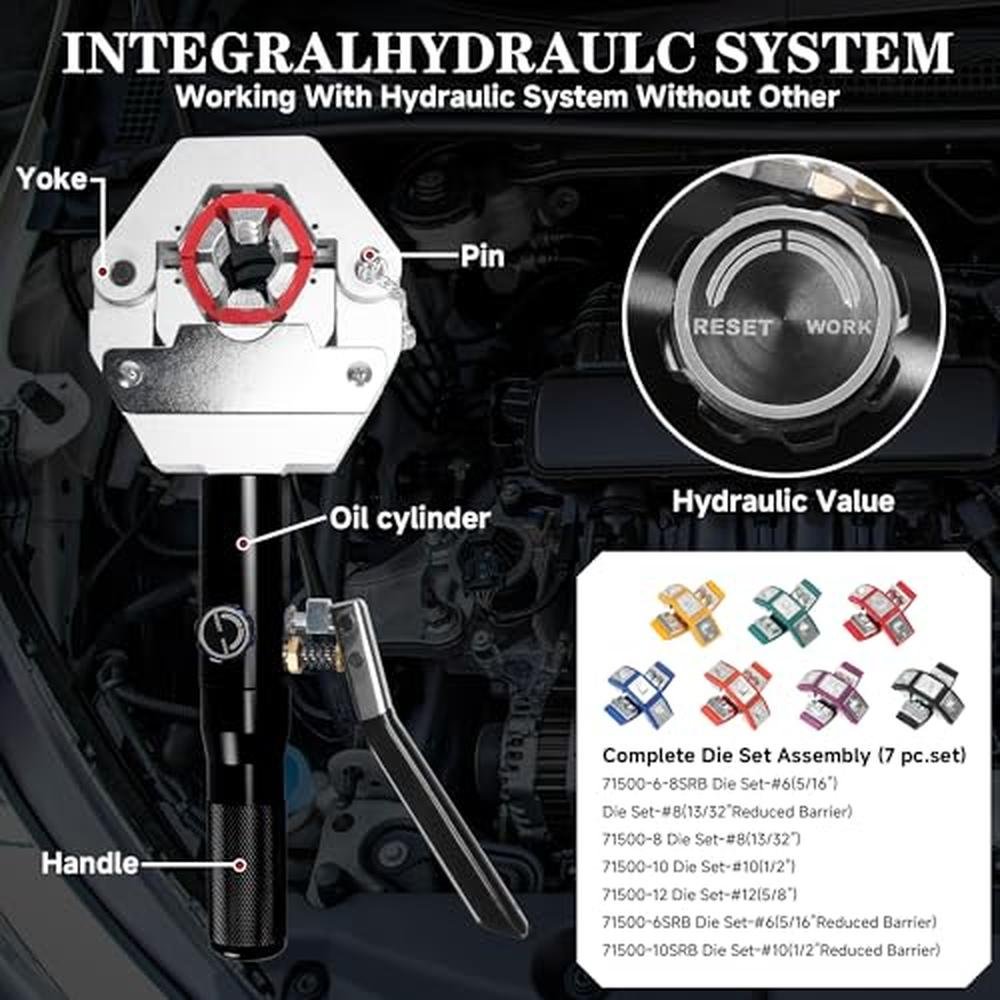 INTEGRALHYDRAULC SYSTEM
Working With Hydraulic System Without Other

Yoke

Pin

RESET WORK

Hydraulic Value

Oil cylinder

Handle

Complete Die Set Assembly (7 pc.set)
71500-6-8SRB Die Set-#6(5/16")
Die Set-#8(13/32"Reduced Barrier)
71500-8 Die Set-#8(13/32")
71500-10 Die Set-#10(1/2")
71500-12 Die Set-#12(5/8")
71500-6SRB Die Set-#6(5/16"Reduced Barrier)
71500-10SRB Die Set-#10(1/2"Reduced Barrier)