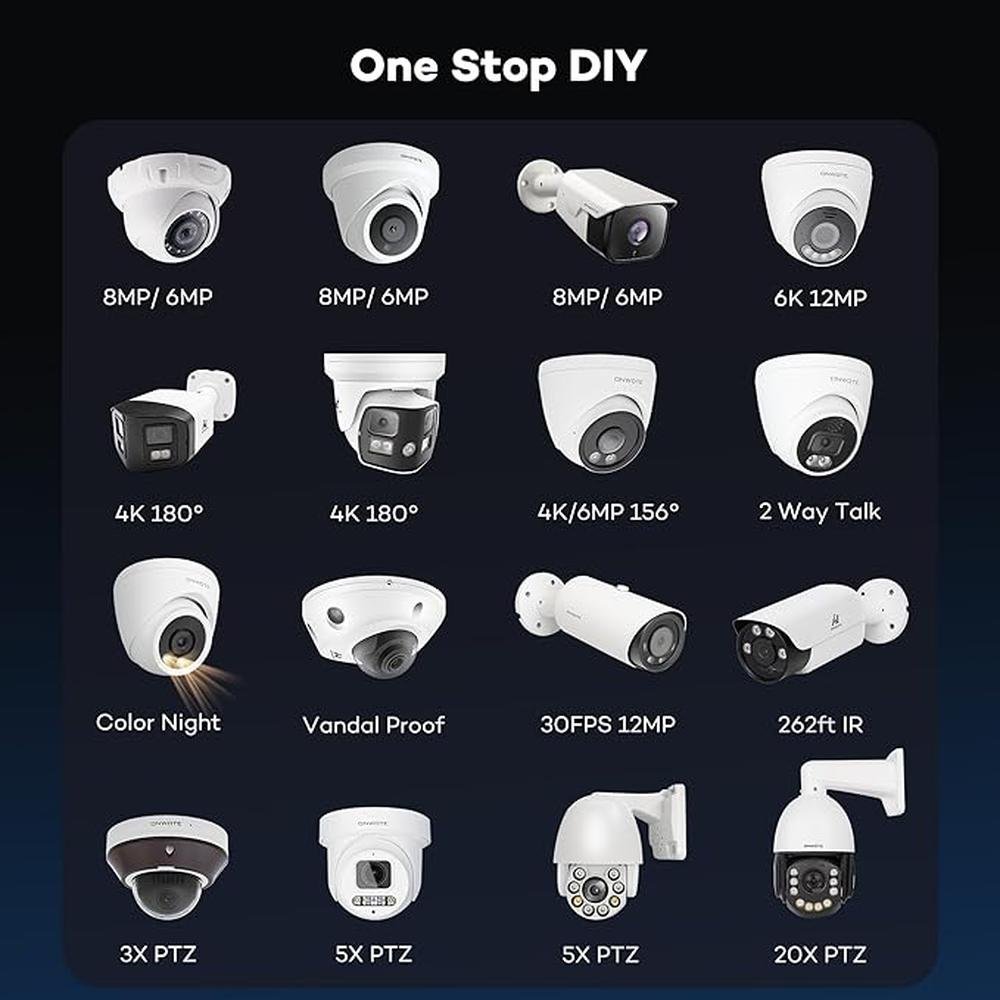 One Stop DIY

8MP/ 6MP

8MP/ 6MP

8MP/ 6MP

6K 12MP

4K 180°

4K 180°

4K/6MP 156°

2 Way Talk

Color Night

Vandal Proof

30FPS 12MP

262ft IR

3X PTZ

5X PTZ

5X PTZ

20X PTZ