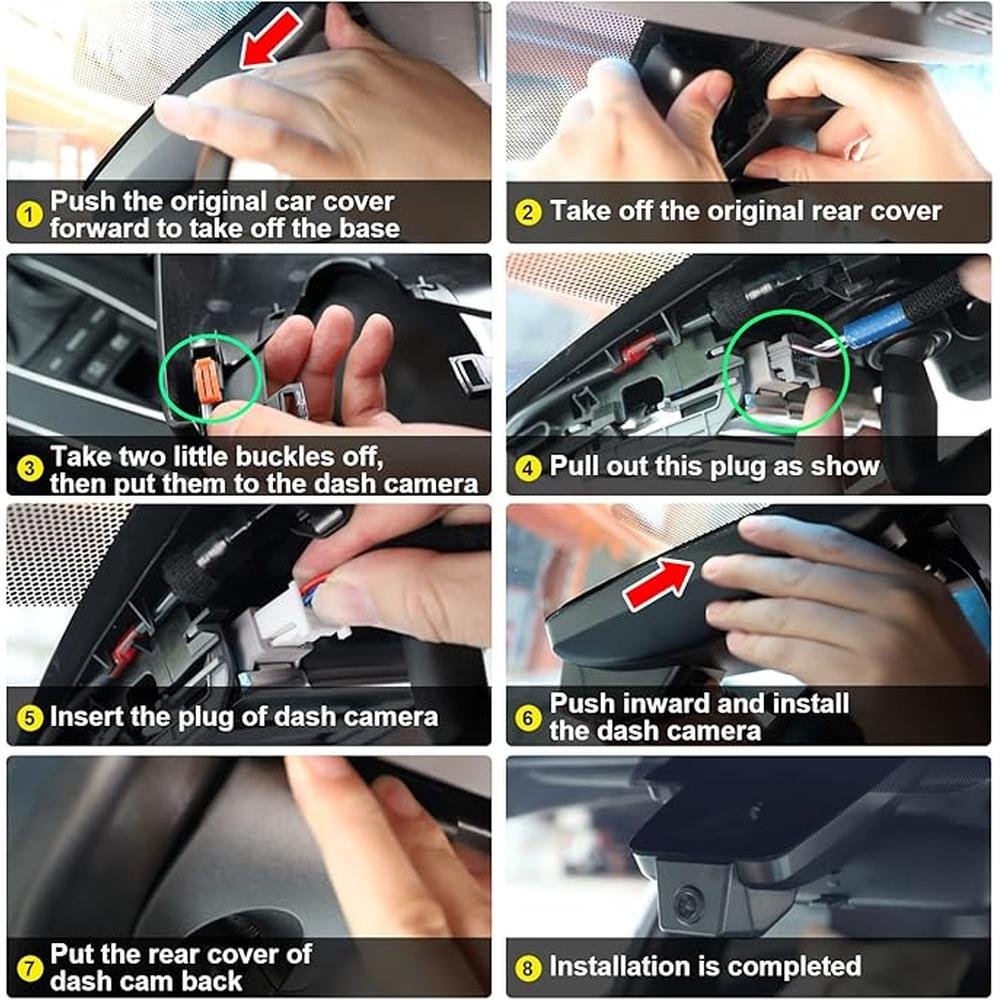 1 Push the original car cover forward to take off the base

2 Take off the original rear cover

3 Take two little buckles off, then put them to the dash camera

4 Pull out this plug as show

5 Insert the plug of dash camera

6 Push inward and install the dash camera

7 Put the rear cover of dash cam back

8 Installation is completed