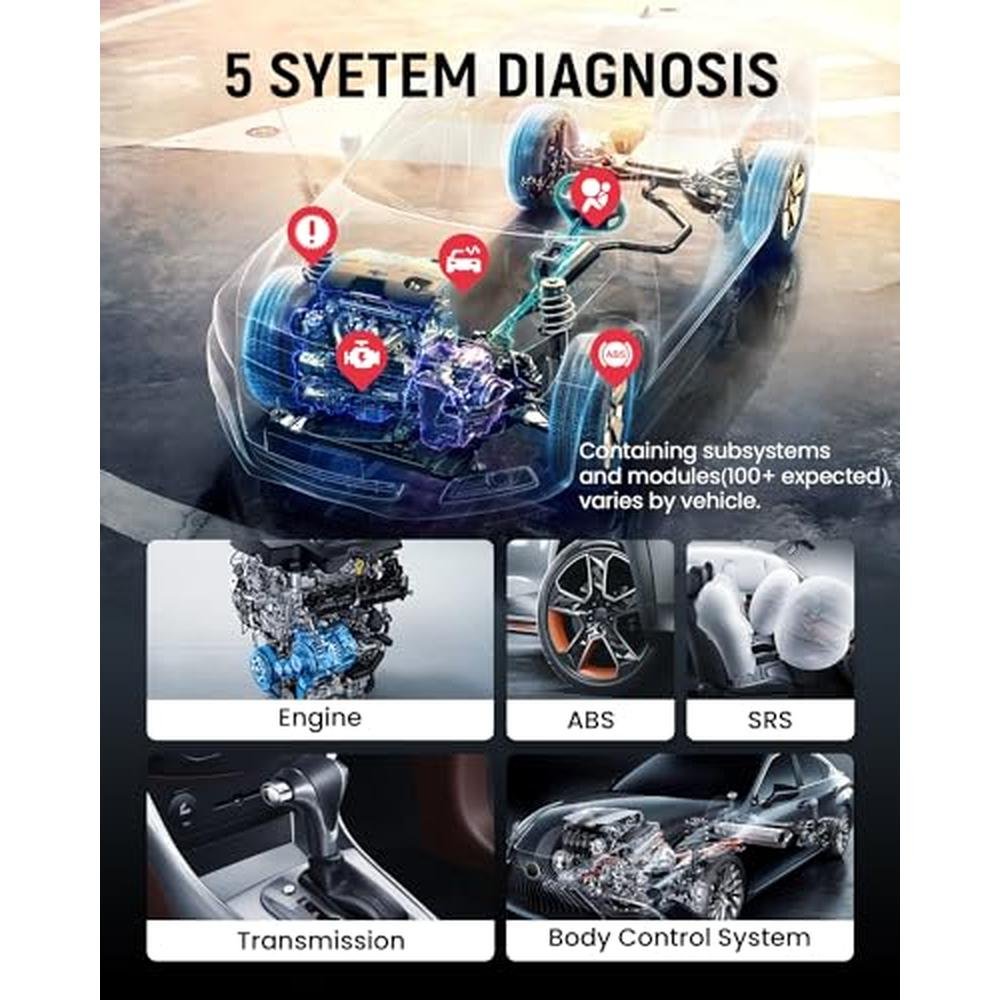 5 SYETEM DIAGNOSIS

ABS

Containing subsystems and modules(100+ expected), varies by vehicle.

Engine

ABS

SRS

Transmission

Body Control System