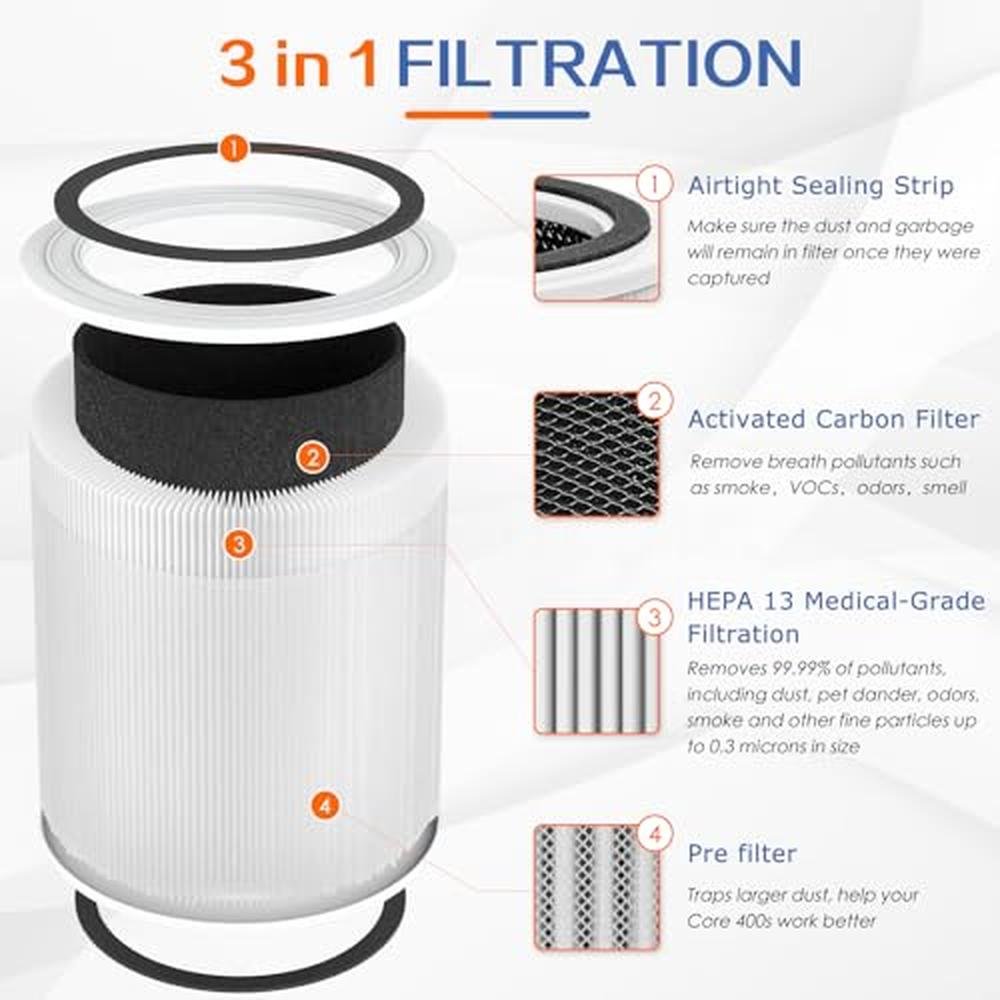 3 in 1 FILTRATION

1

2

3

4

1 Airtight Sealing Strip

Make sure the dust and garbage will remain in filter once they were captured

2 Activated Carbon Filter

Remove breath pollutants such as smoke, VOCs, odors, smell

3 HEPA 13 Medical-Grade Filtration

Removes 99.99% of pollutants, including dust, pet dander, odors, smoke and other fine particles up to 0.3 microns in size

4 Pre filter

Traps larger dust, help your Core 400s work better