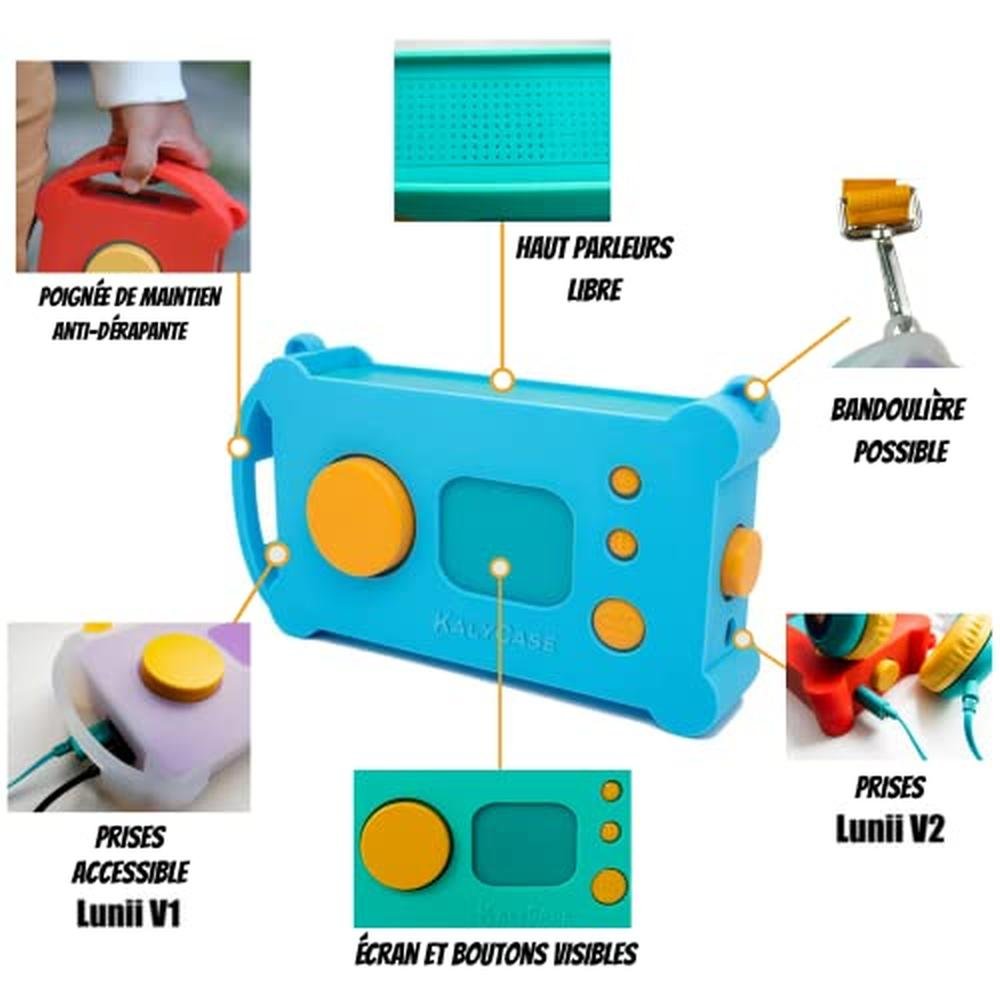 POIGNÉE DE MAINTIEN ANTI-DÉRAPANTE

HAUT PARLEURS LIBRE

BANDOULIÈRE POSSIBLE

KALYCASE

PRISES ACCESSIBLE
Lunii V1

ÉCRAN ET BOUTONS VISIBLES

PRISES
Lunii V2