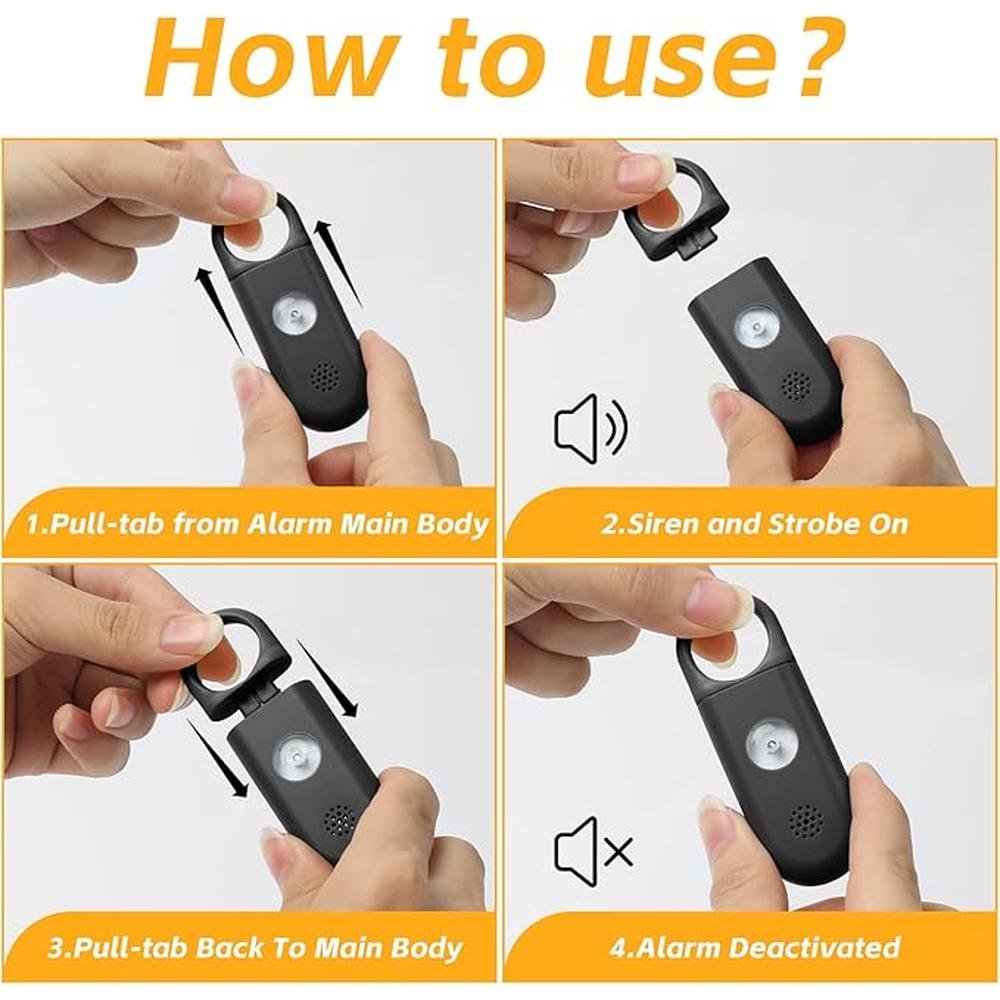 How to use?

1.Pull-tab from Alarm Main Body

2.Siren and Strobe On

3.Pull-tab Back To Main Body

4.Alarm Deactivated