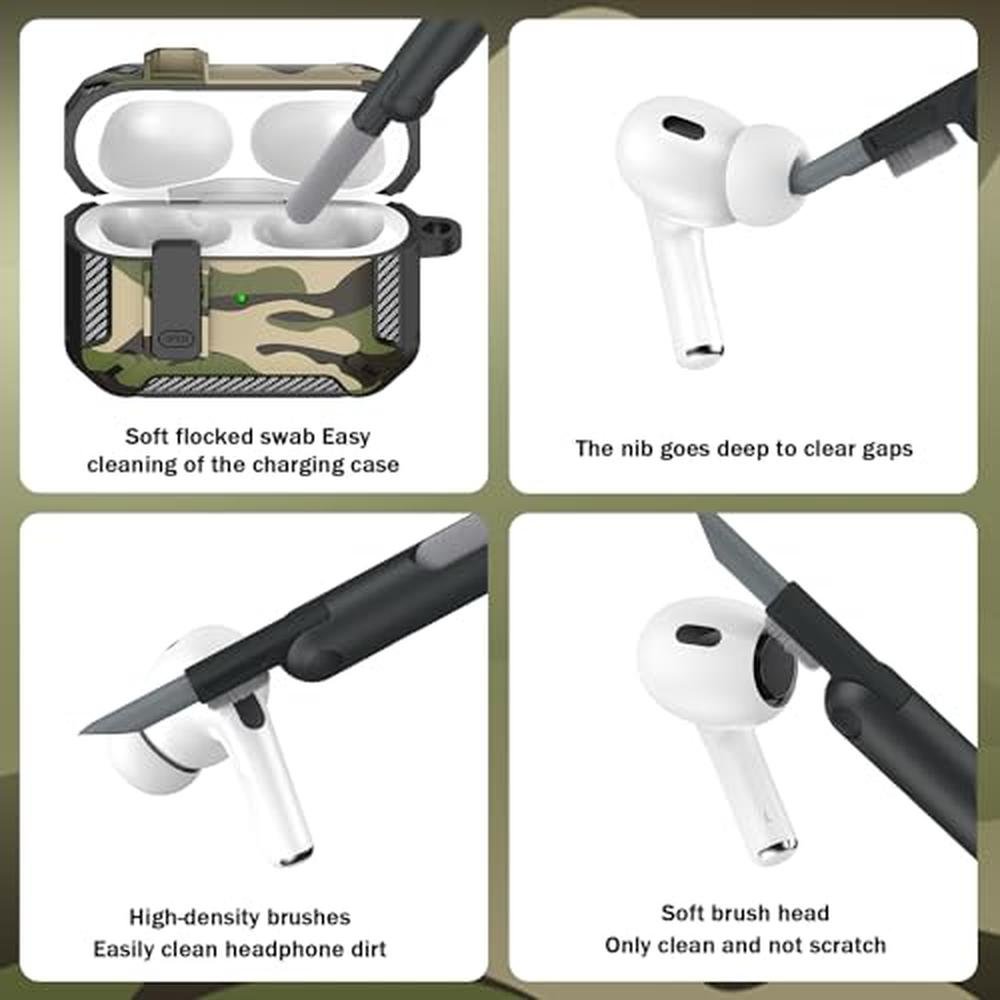 Soft flocked swab Easy cleaning of the charging case

The nib goes deep to clear gaps

High-density brushes
Easily clean headphone dirt

Soft brush head
Only clean and not scratch