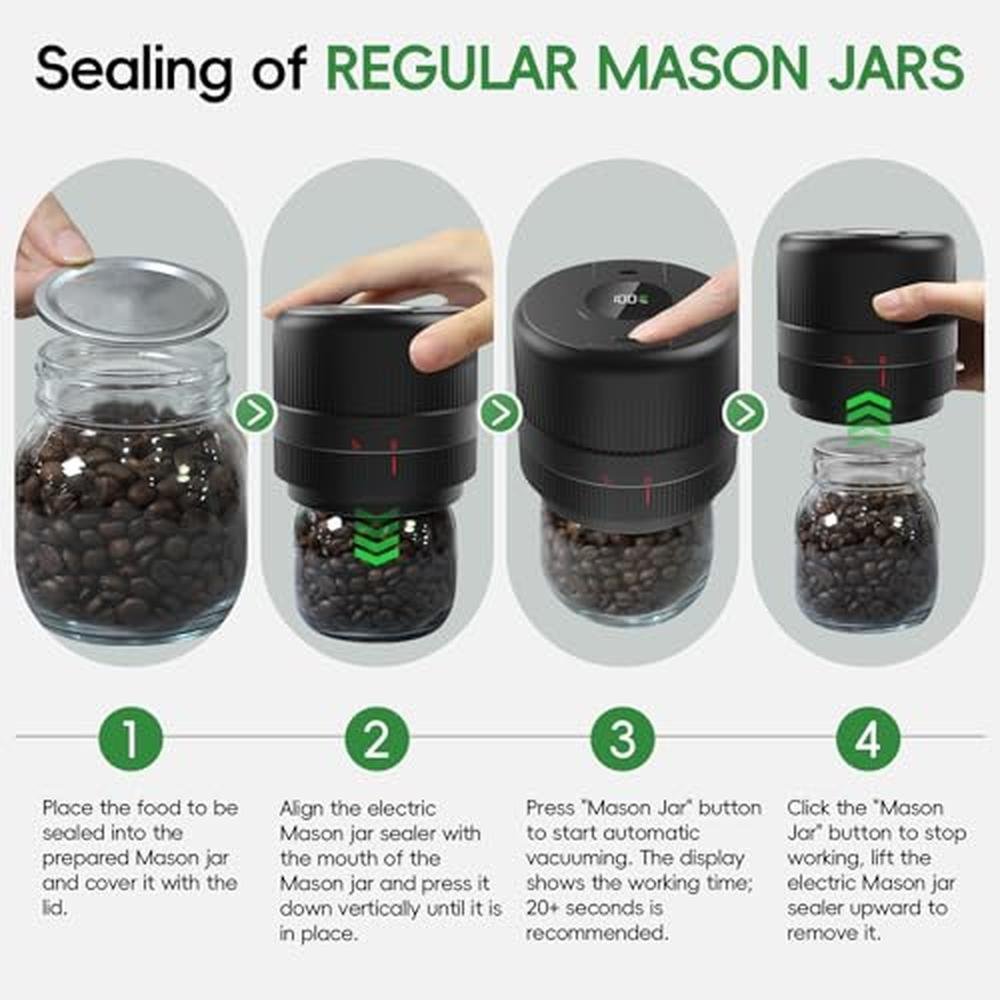 Sealing of REGULAR MASON JARS

100

1

Place the food to be sealed into the prepared Mason jar and cover it with the lid.

2

Align the electric Mason jar sealer with the mouth of the Mason jar and press it down vertically until it is in place.

3

Press "Mason Jar" button to start automatic vacuuming. The display shows the working time; 20+ seconds is recommended.

4

Click the "Mason Jar" button to stop working, lift the electric Mason jar sealer upward to remove it.