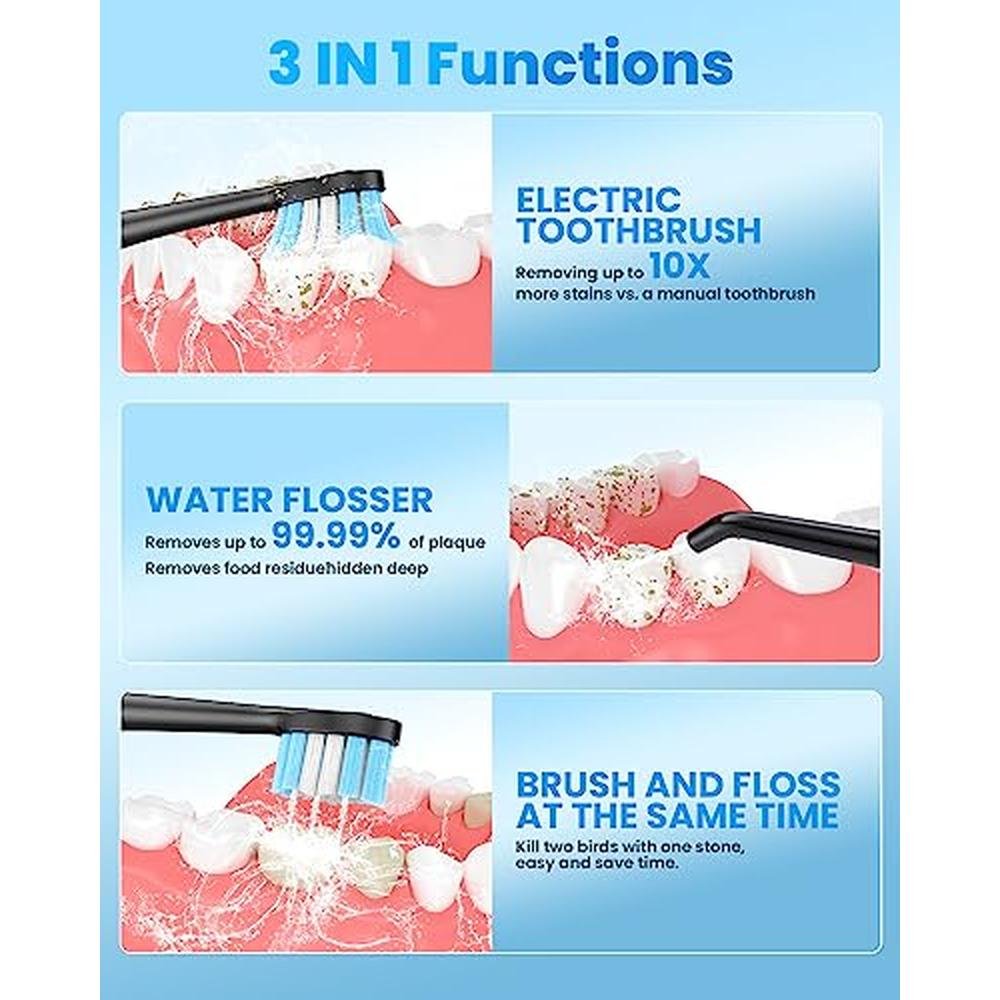 3 IN 1 Functions

ELECTRIC TOOTHBRUSH
Removing up to 10X more stains vs. a manual toothbrush

WATER FLOSSER
Removes up to 99.99% of plaque
Removes food residuehidden deep

BRUSH AND FLOSS AT THE SAME TIME
Kill two birds with one stone, easy and save time.