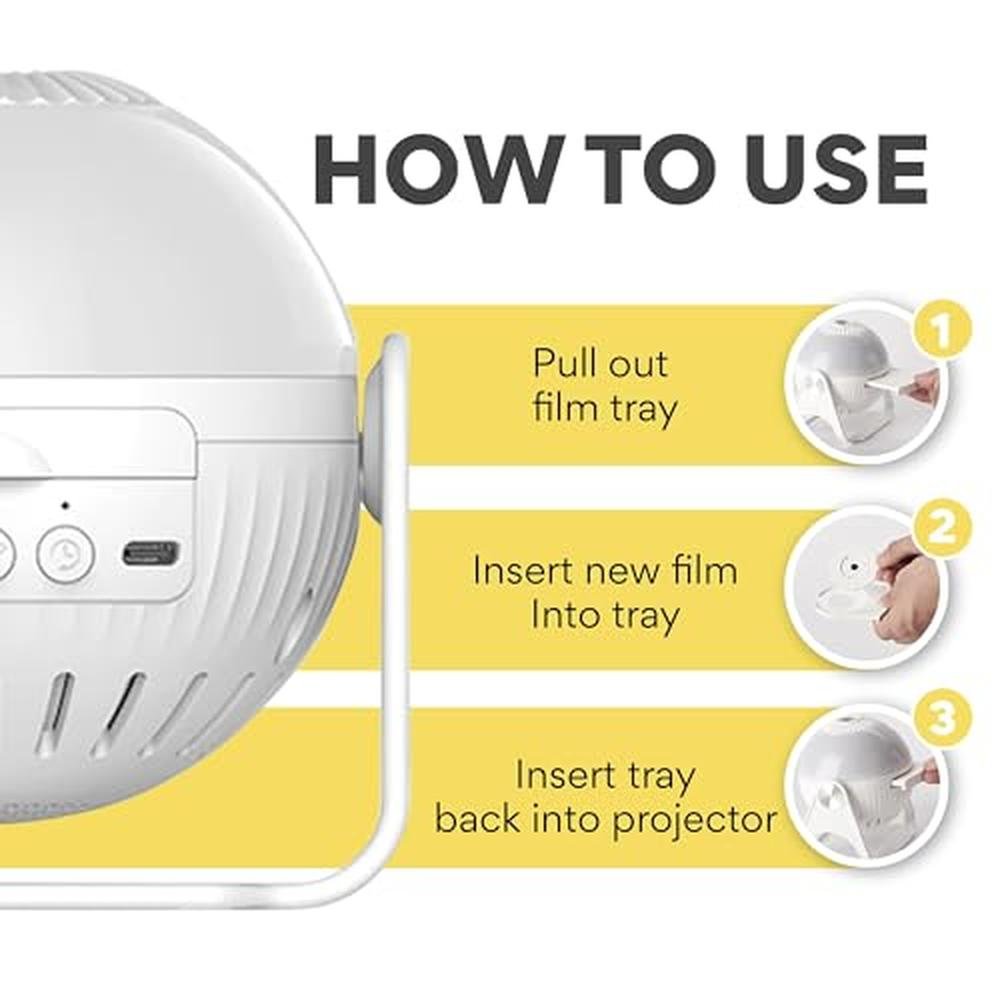 HOW TO USE

Pull out film tray

1

Insert new film Into tray

2

Insert tray back into projector

3