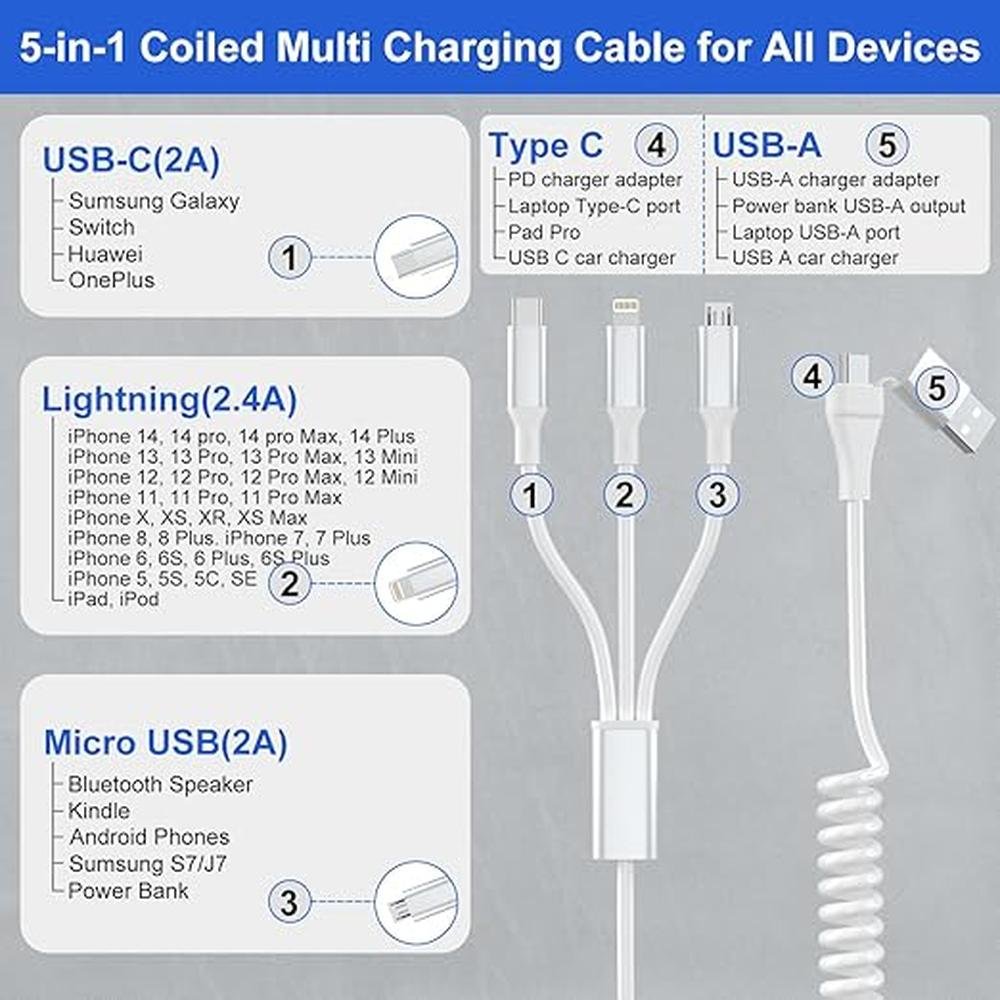 5-in-1 Coiled Multi Charging Cable for All Devices

USB-C(2A)
Sumsung Galaxy
Switch
Huawei
OnePlus

1

Lightning(2.4A)
iPhone 14, 14 pro, 14 pro Max, 14 Plus
iPhone 13, 13 Pro, 13 Pro Max, 13 Mini
iPhone 12, 12 Pro, 12 Pro Max, 12 Mini
iPhone 11, 11 Pro, 11 Pro Max
iPhone X, XS, XR, XS Max
iPhone 8, 8 Plus. iPhone 7, 7 Plus
iPhone 6, 6S, 6 Plus, 6S Plus
iPhone 5, 5S, 5C, SE
iPad, iPod

2

Micro USB(2A)
Bluetooth Speaker
Kindle
Android Phones
Sumsung S7/J7
Power Bank

3

Type C 4
PD charger adapter
Laptop Type-C port
Pad Pro
USB C car charger

USB-A 5
USB-A charger adapter
Power bank USB-A output
Laptop USB-A port
USB A car charger

1 2 3

4 5