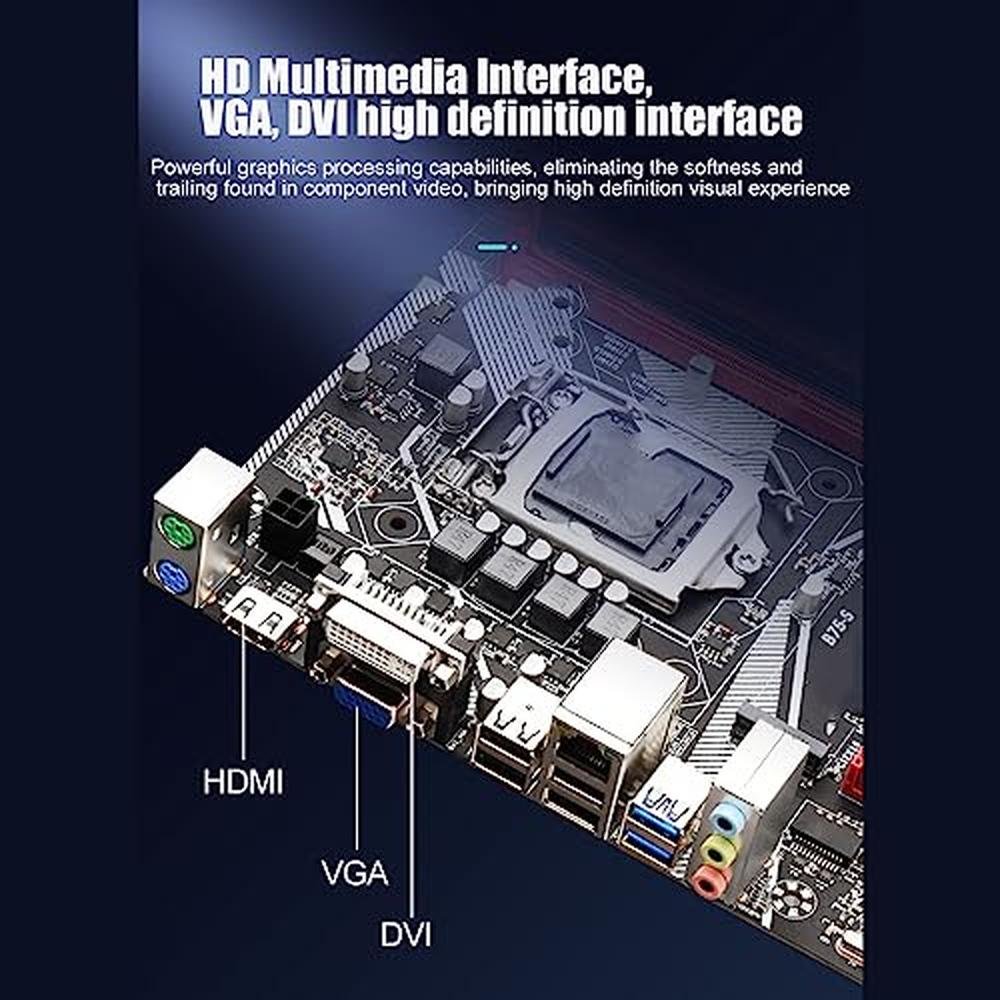 HD Multimedia Interface,
VGA, DVI high definition interface

Powerful graphics processing capabilities, eliminating the softness and trailing found in component video, bringing high definition visual experience

B75-S

HDMI

VGA

DVI