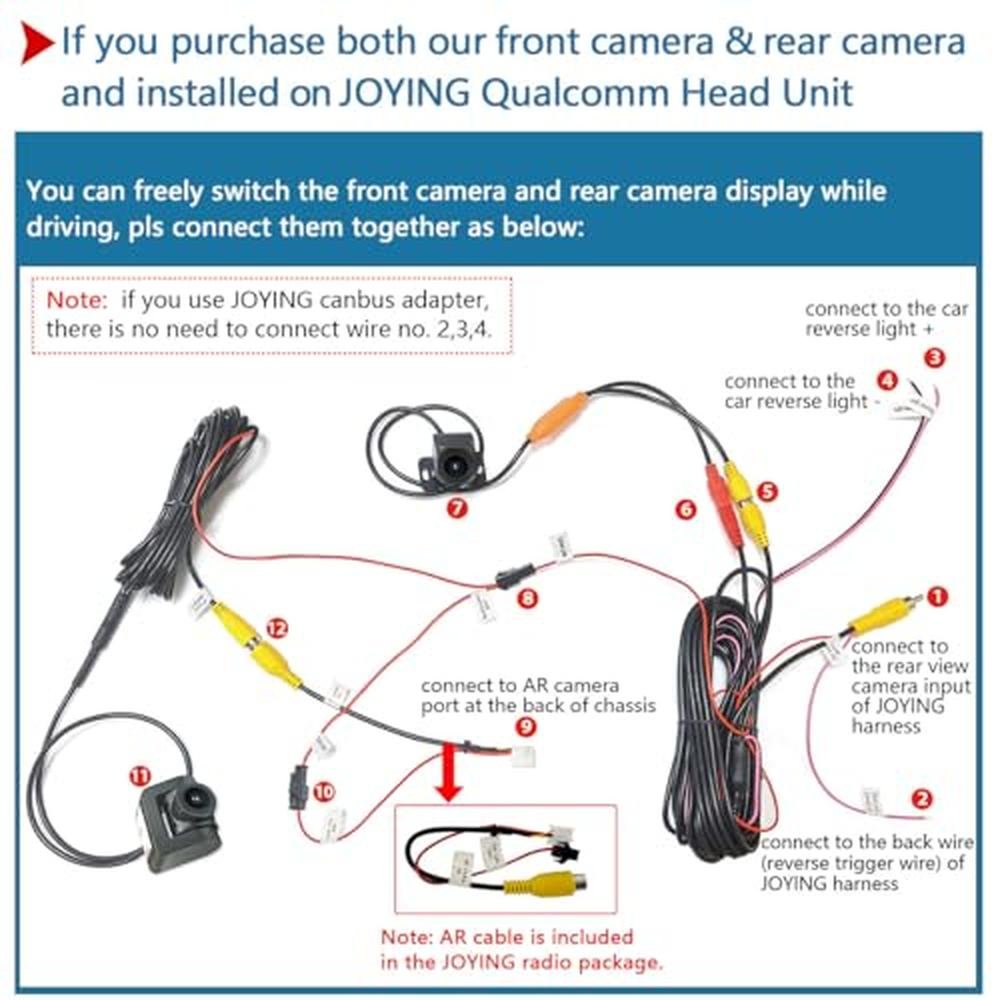 If you purchase both our front camera & rear camera and installed on JOYING Qualcomm Head Unit

You can freely switch the front camera and rear camera display while driving, pls connect them together as below:

Note: if you use JOYING canbus adapter, there is no need to connect wire no. 2,3,4.

connect to the car reverse light +

3

connect to the car reverse light -

4

7

6

5

8

12

1

connect to the rear view camera input of JOYING harness

connect to AR camera port at the back of chassis

9

10

11

2

connect to the back wire (reverse trigger wire) of JOYING harness

Note: AR cable is included in the JOYING radio package.