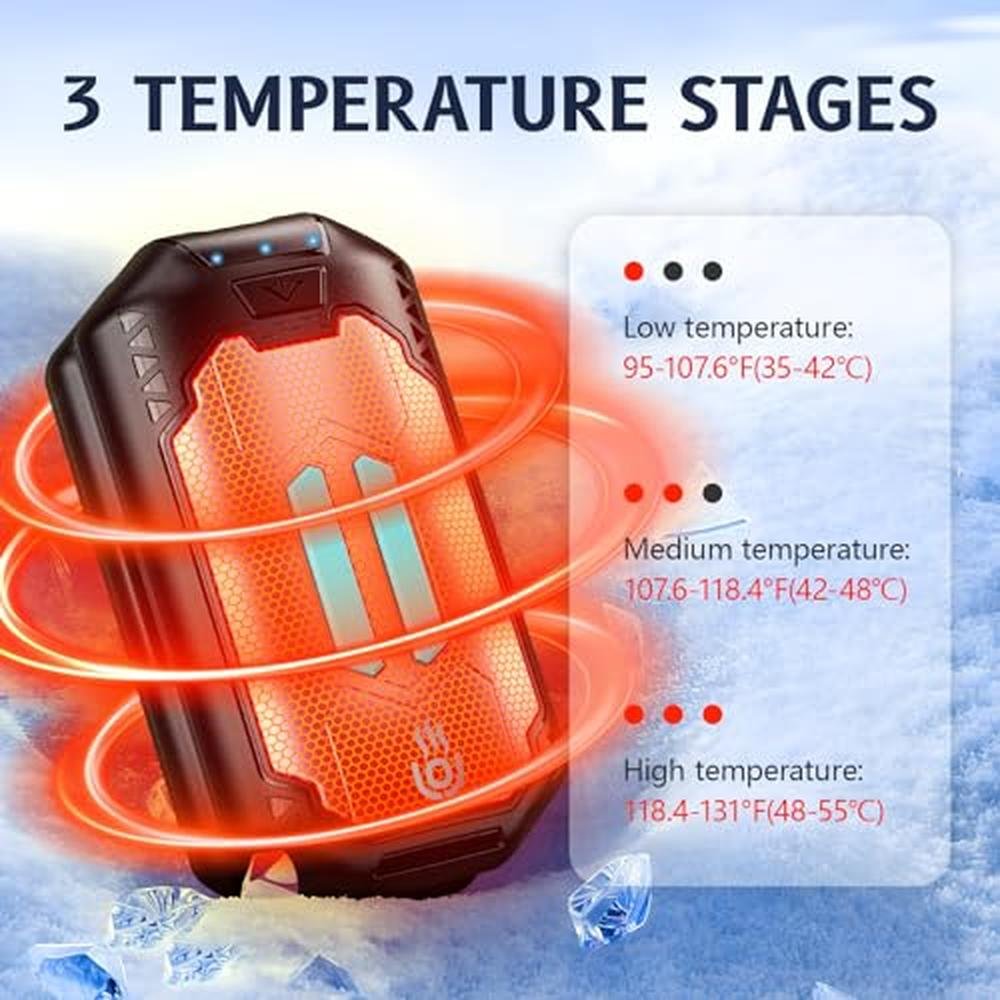 3 TEMPERATURE STAGES

Low temperature:
95-107.6°F(35-42°C)

Medium temperature:
107.6-118.4°F(42-48°C)

High temperature:
118.4-131°F(48-55°C)