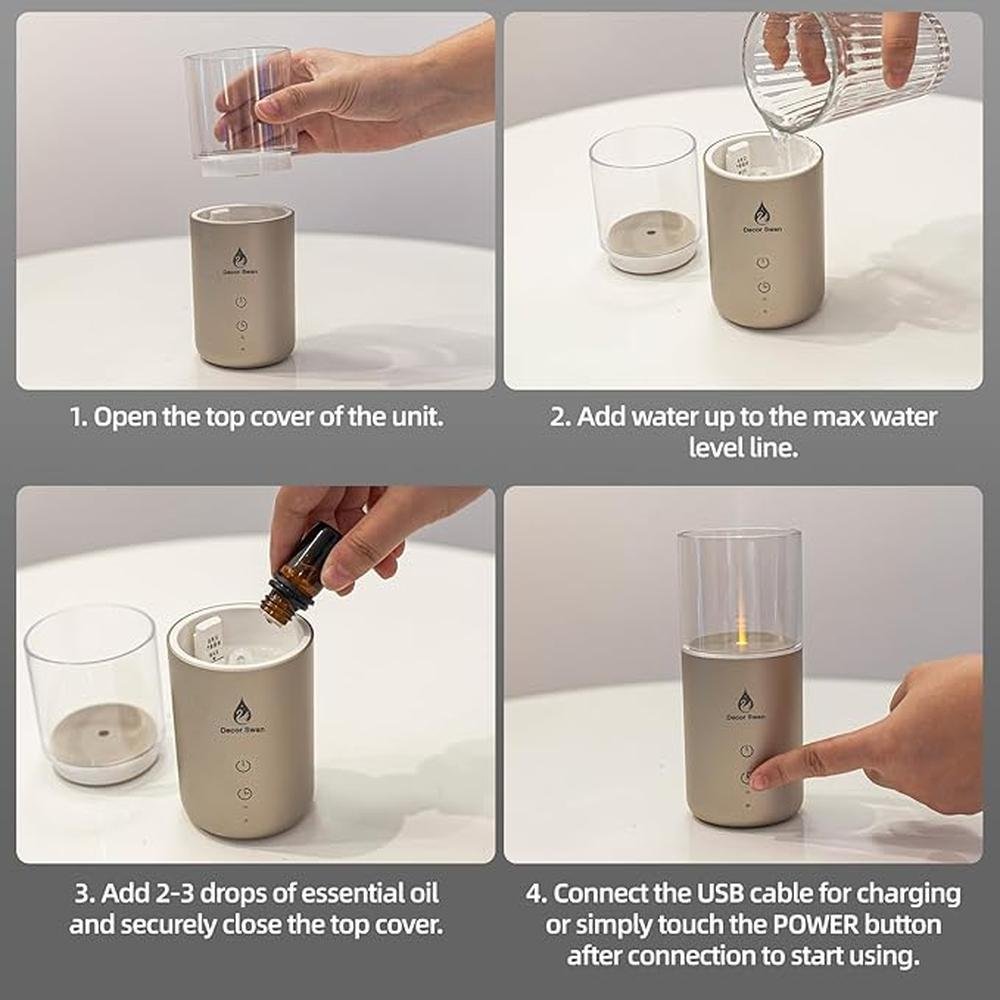 Decor Swan

1. Open the top cover of the unit.

Decor Swan

2. Add water up to the max water level line.

Decor Swan

3. Add 2-3 drops of essential oil and securely close the top cover.

Decor Swan

4. Connect the USB cable for charging or simply touch the POWER button after connection to start using.