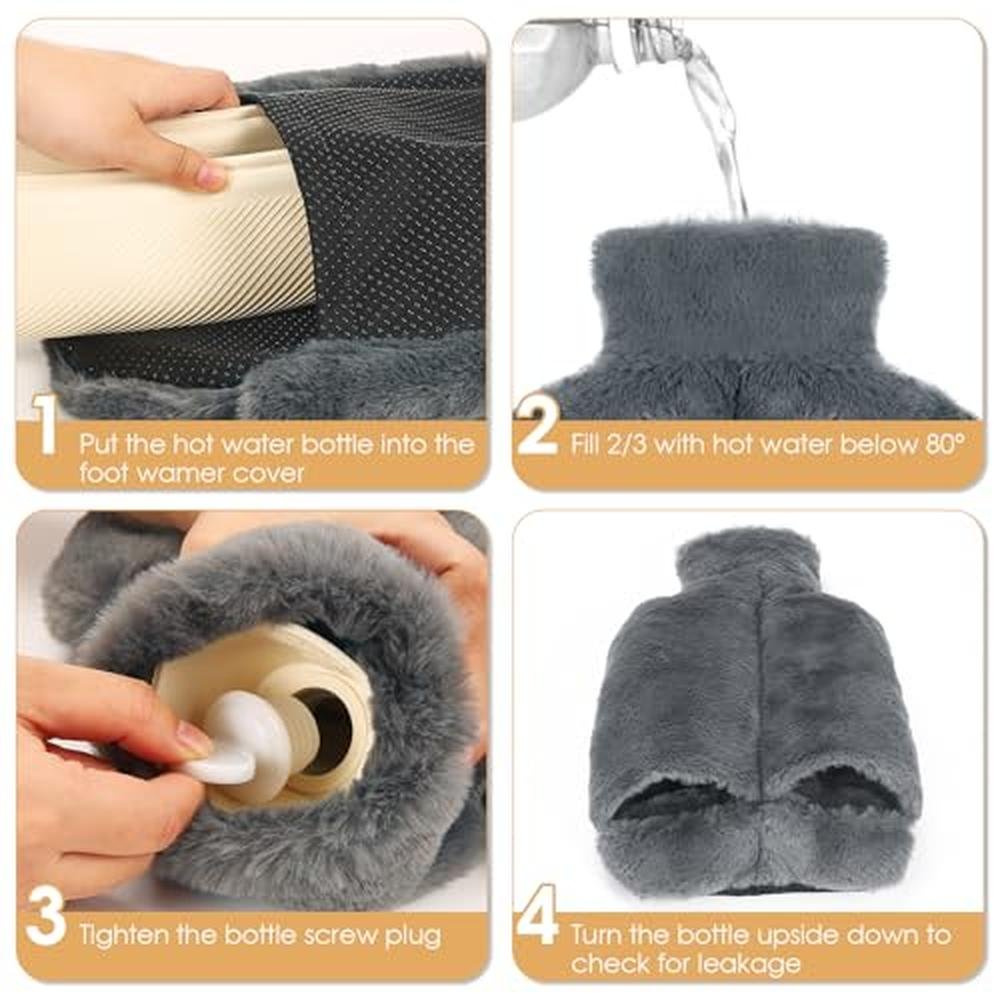 1 Put the hot water bottle into the foot wamer cover

2 Fill 2/3 with hot water below 80°

3 Tighten the bottle screw plug

4 Turn the bottle upside down to check for leakage