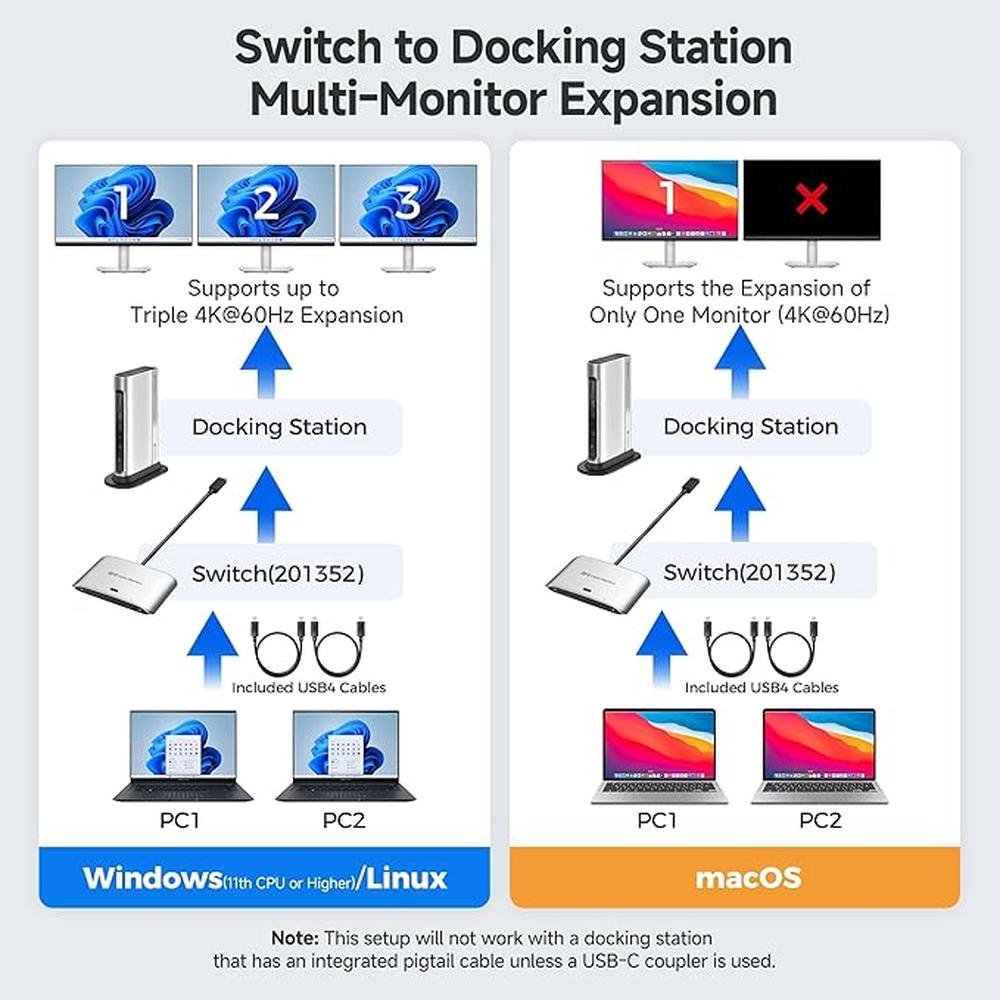 Switch to Docking Station
Multi-Monitor Expansion

1 2 3

Supports up to
Triple 4K@60Hz Expansion

Docking Station

Switch(201352)

Included USB4 Cables

PC1 PC2

Windows(11th CPU or Higher)/Linux

1

Supports the Expansion of
Only One Monitor (4K@60Hz)

Docking Station

Switch(201352)

Included USB4 Cables

PC1 PC2

macOS

Note: This setup will not work with a docking station that has an integrated pigtail cable unless a USB-C coupler is used.