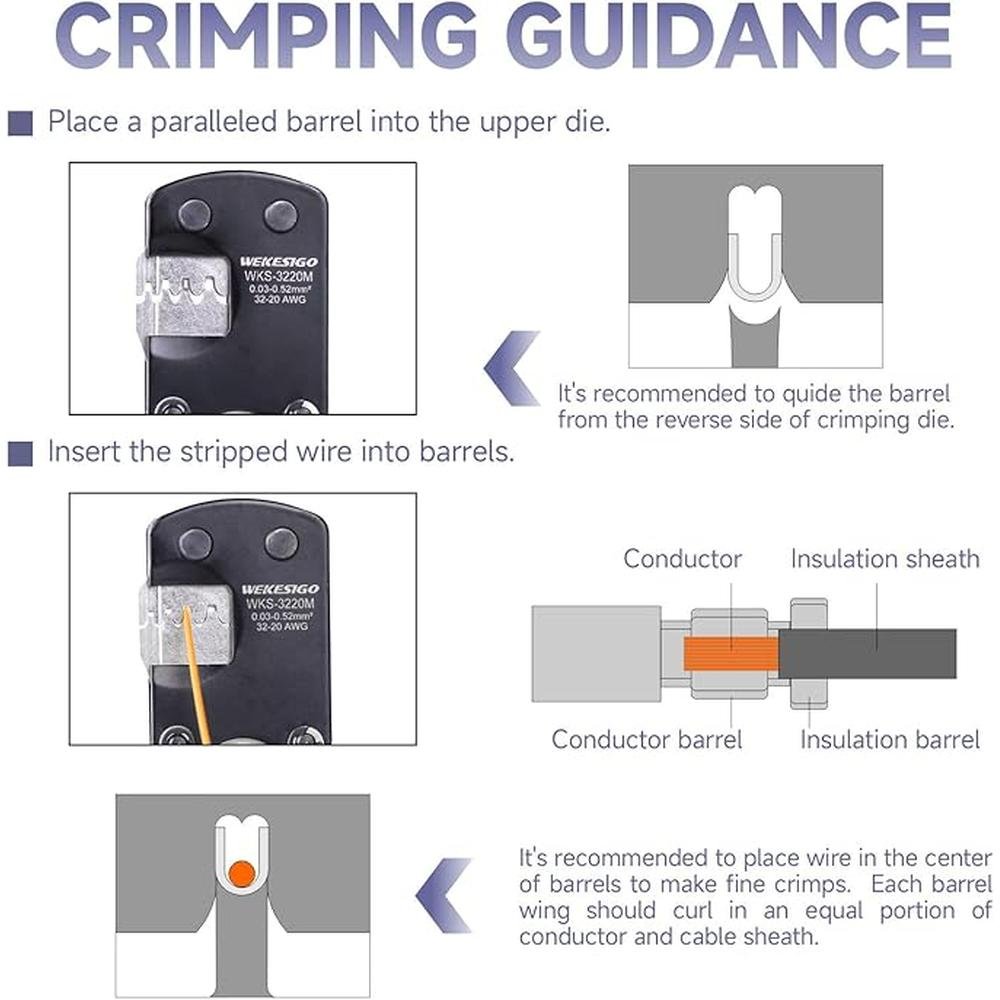 CRIMPING GUIDANCE

Place a paralleled barrel into the upper die.

WEKESIGO
WKS-3220M
0.03-0.52mm²
32-20 AWG

It's recommended to quide the barrel from the reverse side of crimping die.

Insert the stripped wire into barrels.

WEKESIGO
WKS-3220M
0.03-0.52mm²
32-20 AWG

Conductor
Insulation sheath
Conductor barrel
Insulation barrel

It's recommended to place wire in the center of barrels to make fine crimps. Each barrel wing should curl in an equal portion of conductor and cable sheath.