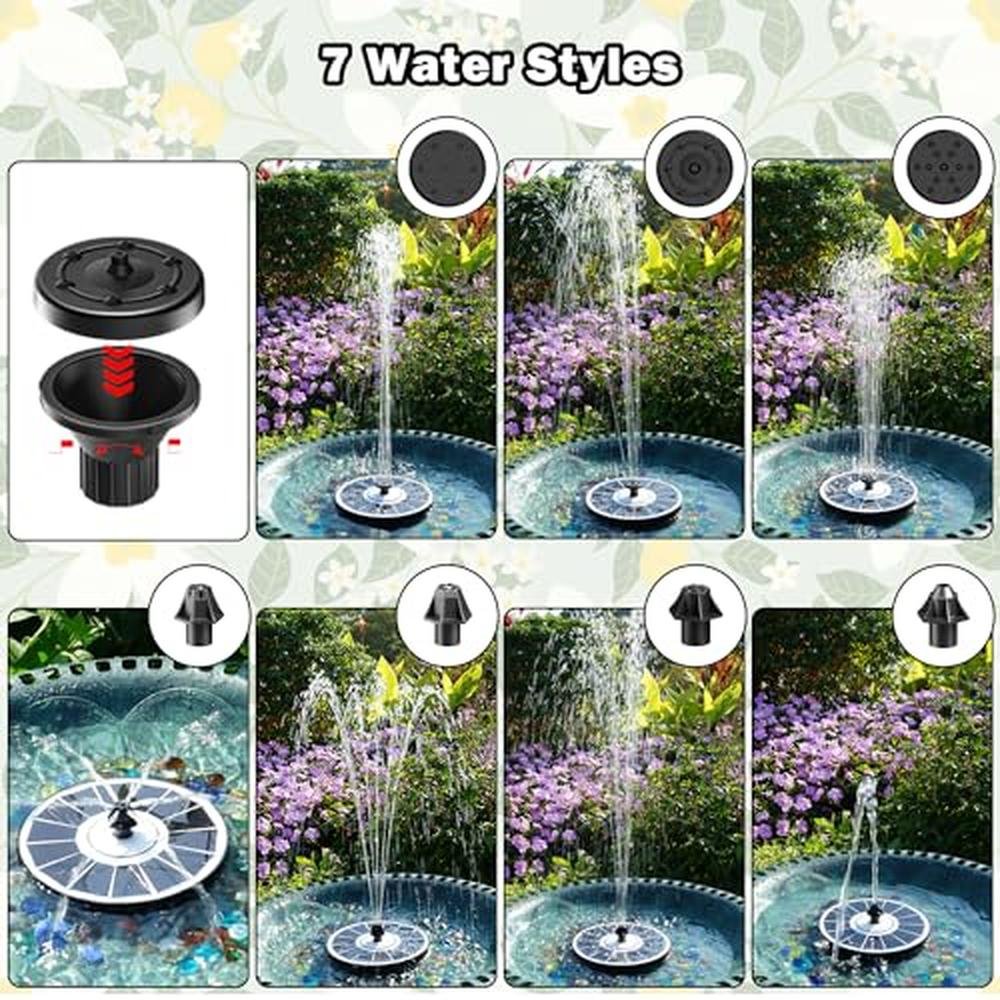 7 Water Styles