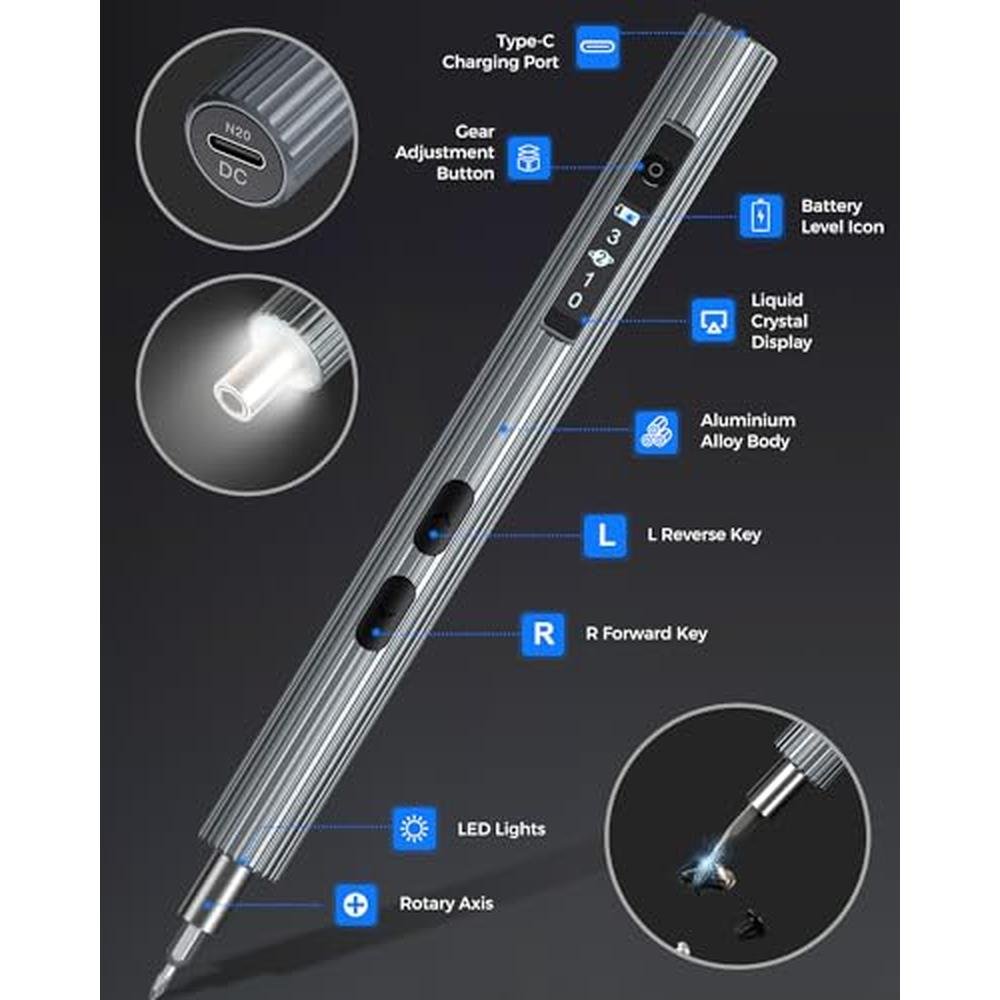 N20
DC

Type-C
Charging Port

Gear
Adjustment
Button

Battery
Level Icon

3
1
0

Liquid
Crystal
Display

Aluminium
Alloy Body

L
L Reverse Key

R
R Forward Key

LED Lights

Rotary Axis