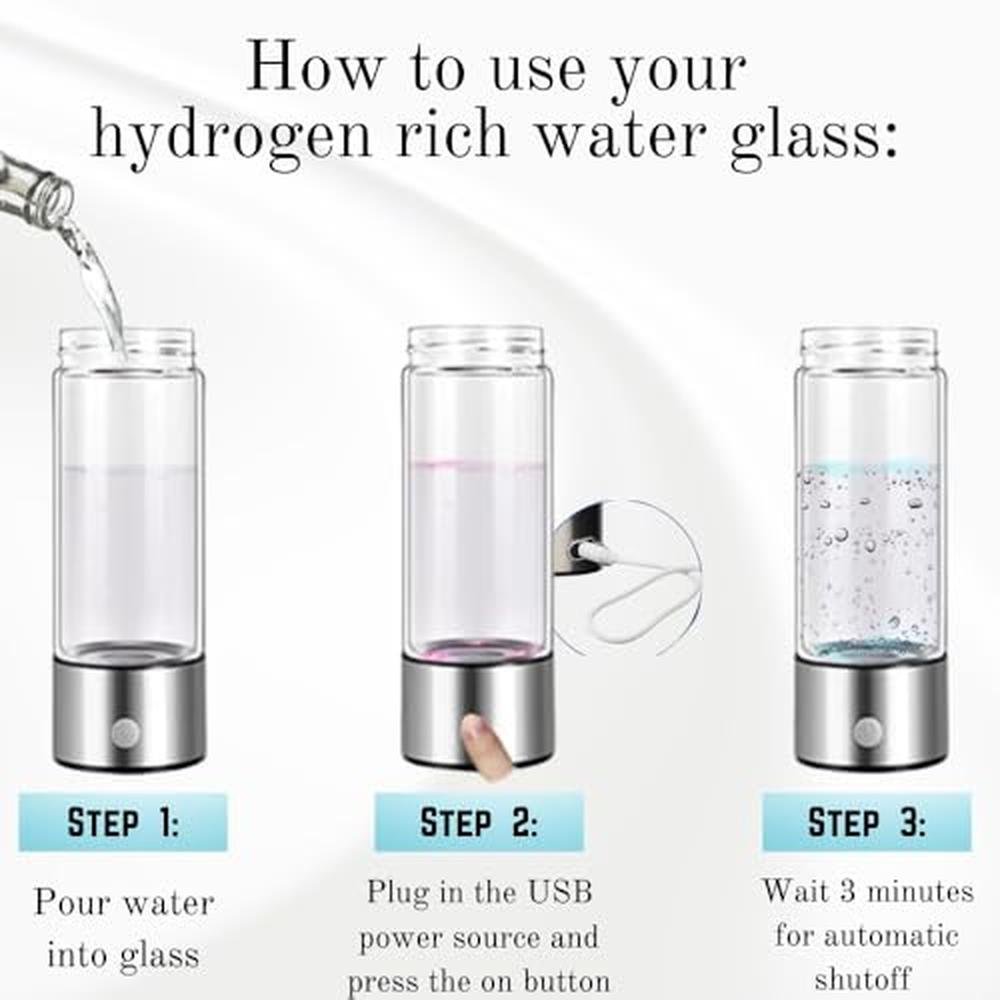 How to use your hydrogen rich water glass:

STEP 1:

Pour water into glass

STEP 2:

Plug in the USB power source and press the on button

STEP 3:

Wait 3 minutes for automatic shutoff