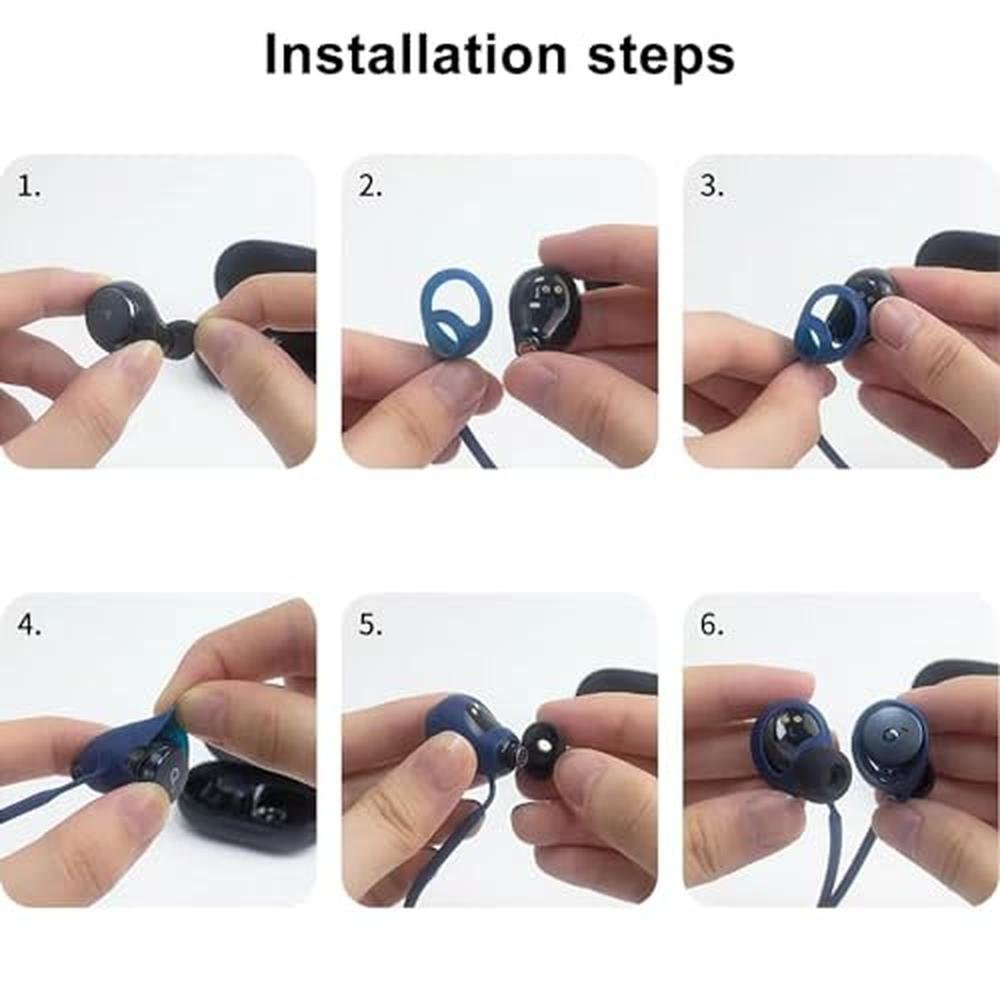 Installation steps

1.

2.

3.

4.

5.

6.