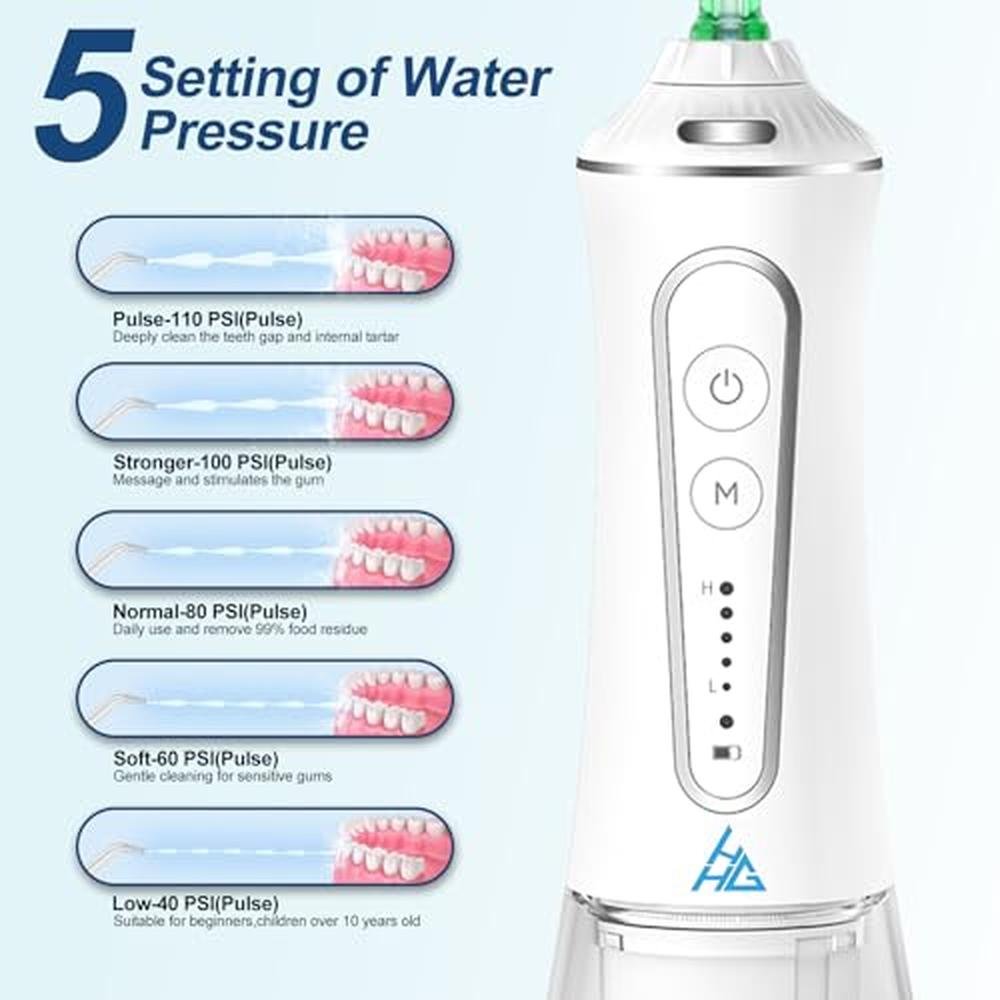 5 Setting of Water Pressure

Pulse-110 PSI(Pulse)
Deeply clean the teeth gap and internal tartar

Stronger-100 PSI(Pulse)
Message and stimulates the gum

Normal-80 PSI(Pulse)
Daily use and remove 99% food residue

Soft-60 PSI(Pulse)
Gentle cleaning for sensitive gums

Low-40 PSI(Pulse)
Suitable for beginners,children over 10 years old

M
H
L
HHG