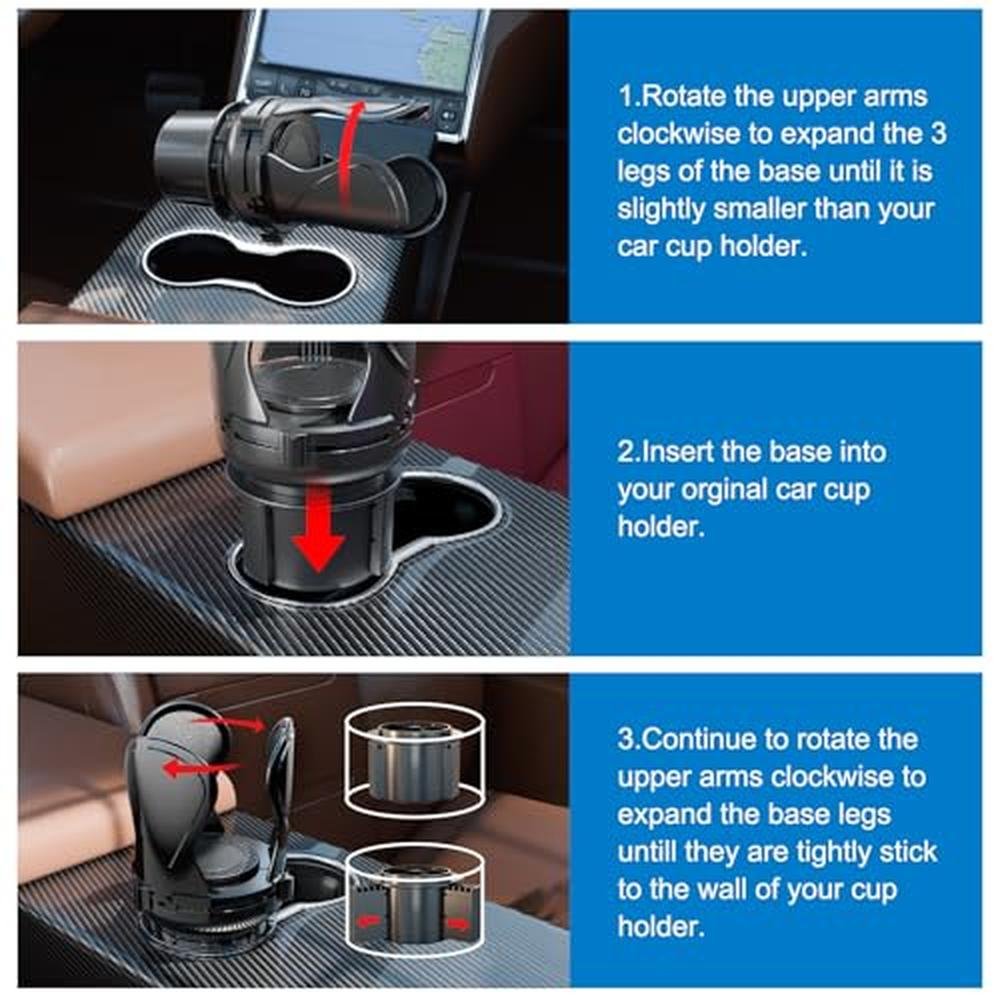 1.Rotate the upper arms clockwise to expand the 3 legs of the base until it is slightly smaller than your car cup holder.

2.Insert the base into your orginal car cup holder.

3.Continue to rotate the upper arms clockwise to expand the base legs untill they are tightly stick to the wall of your cup holder.